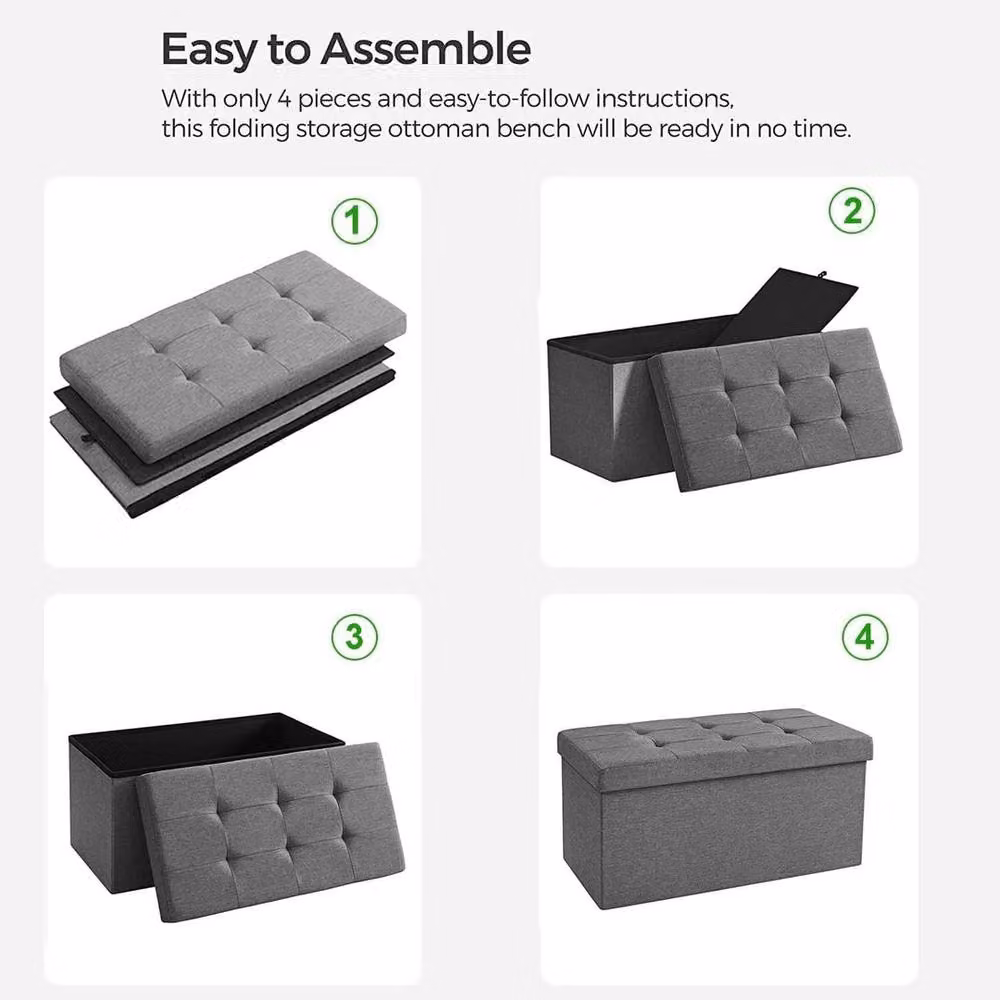 Easy to Assemble

With only 4 pieces and easy-to-follow instructions, this folding storage ottoman bench will be ready in no time.

1

2

3

4