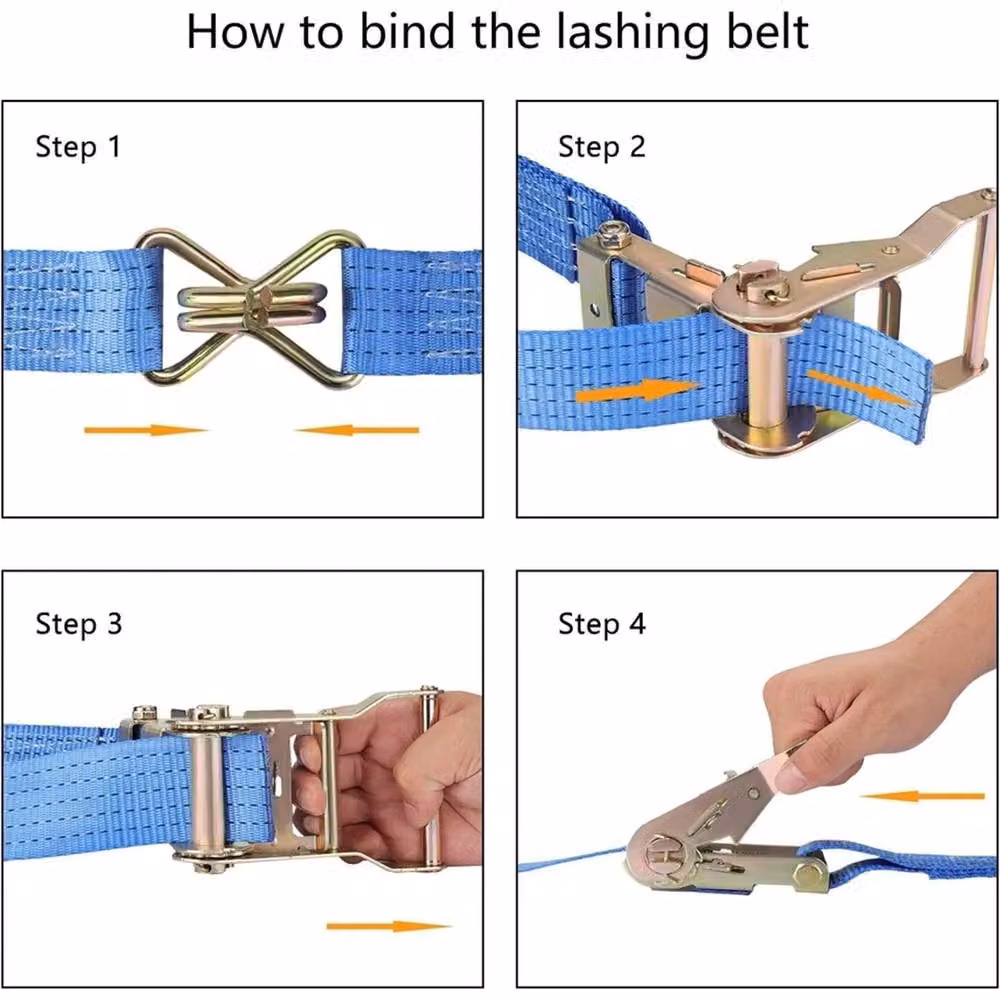 How to bind the lashing belt

Step 1

Step 2

Step 3

Step 4