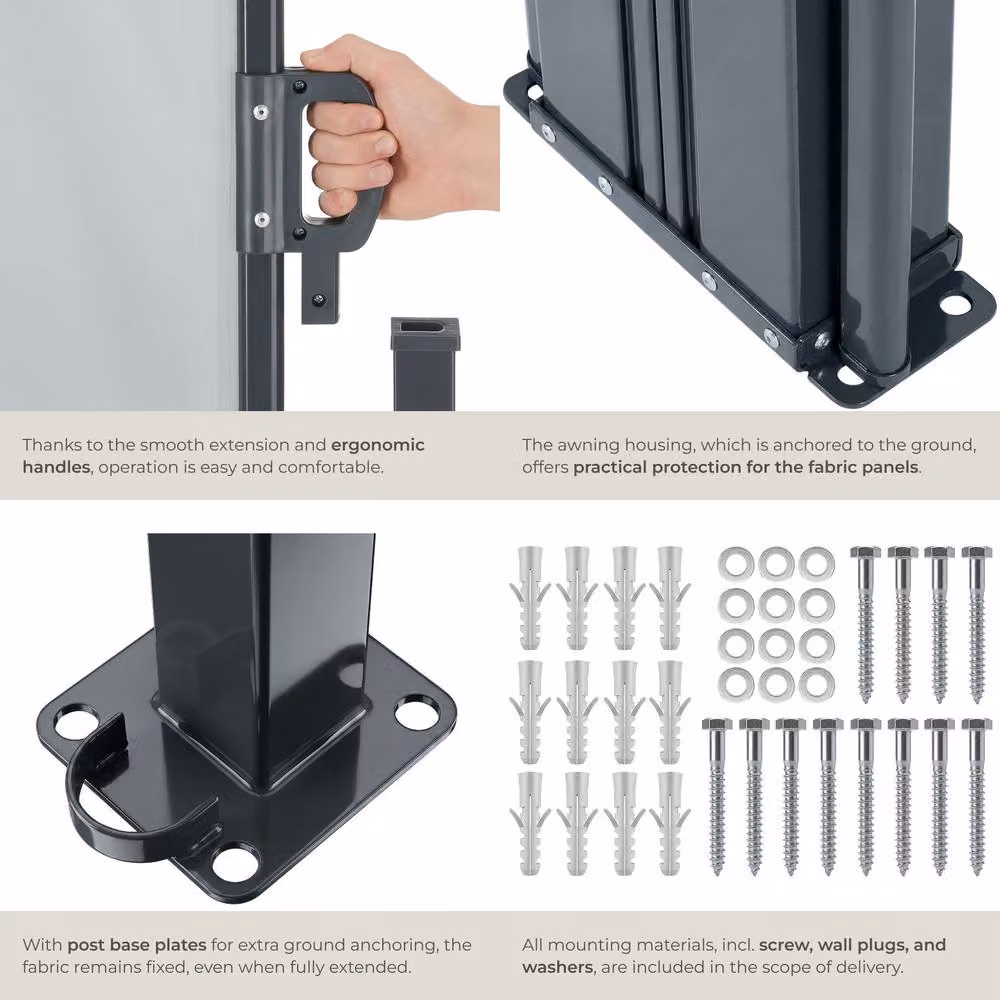 Thanks to the smooth extension and ergonomic handles, operation is easy and comfortable.

The awning housing, which is anchored to the ground, offers practical protection for the fabric panels.

With post base plates for extra ground anchoring, the fabric remains fixed, even when fully extended.

All mounting materials, incl. screw, wall plugs, and washers, are included in the scope of delivery.