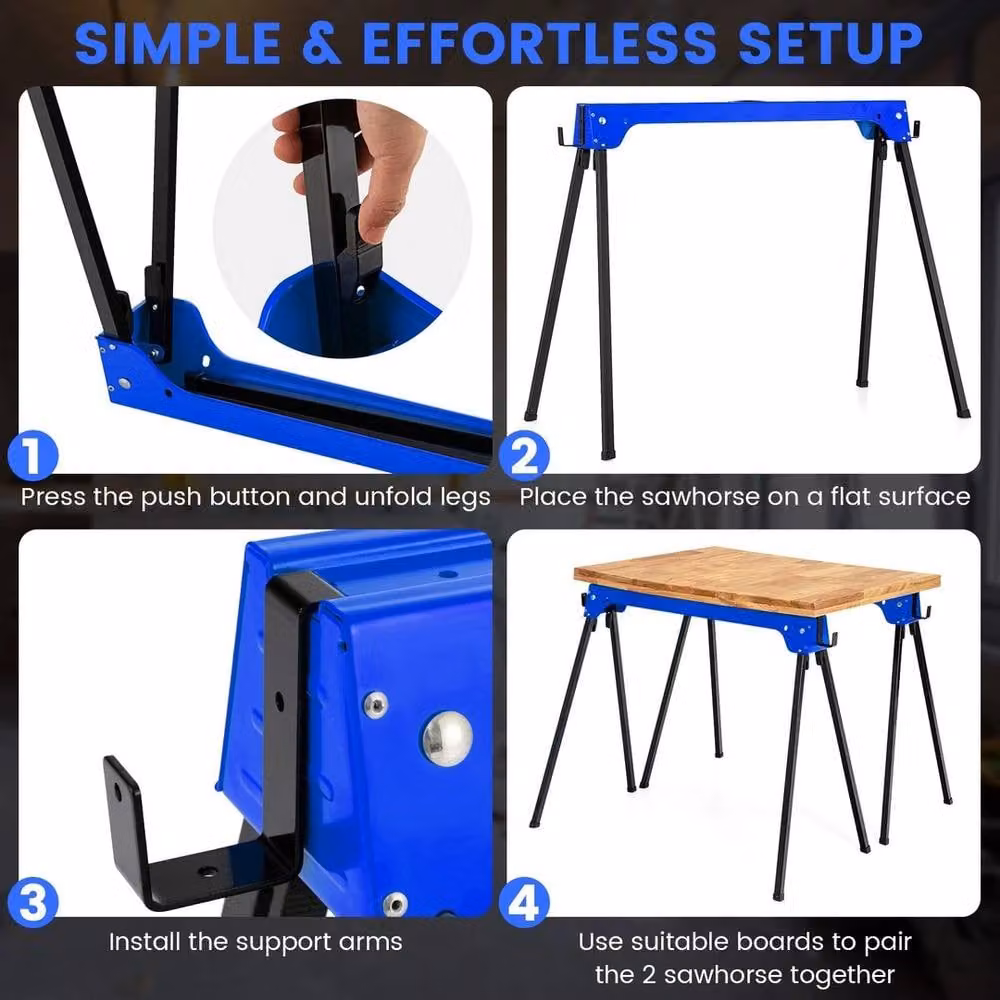 SIMPLE & EFFORTLESS SETUP

1
Press the push button and unfold legs

2
Place the sawhorse on a flat surface

3
Install the support arms

4
Use suitable boards to pair the 2 sawhorse together