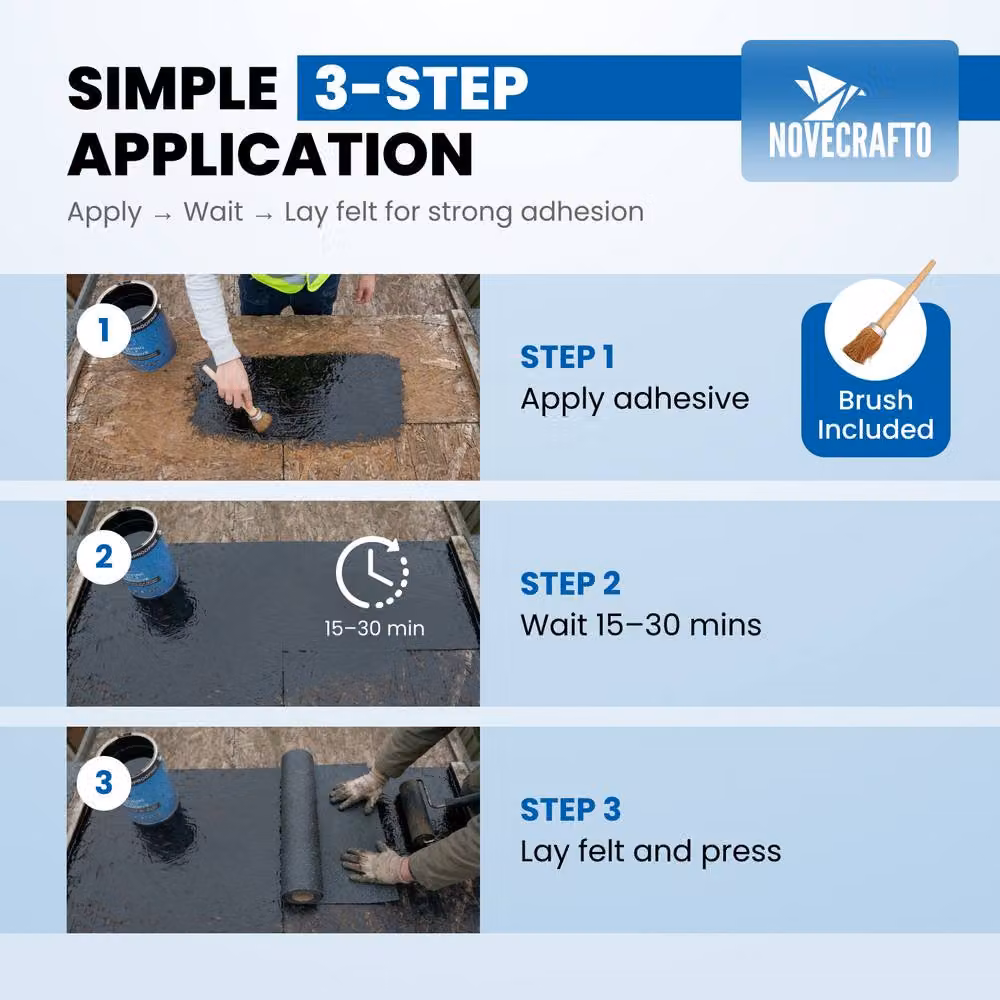 SIMPLE 3-STEP APPLICATION

NOVECRAFTO

Apply → Wait → Lay felt for strong adhesion

1

STEP 1
Apply adhesive

Brush Included

2

15–30 min

STEP 2
Wait 15–30 mins

3

STEP 3
Lay felt and press