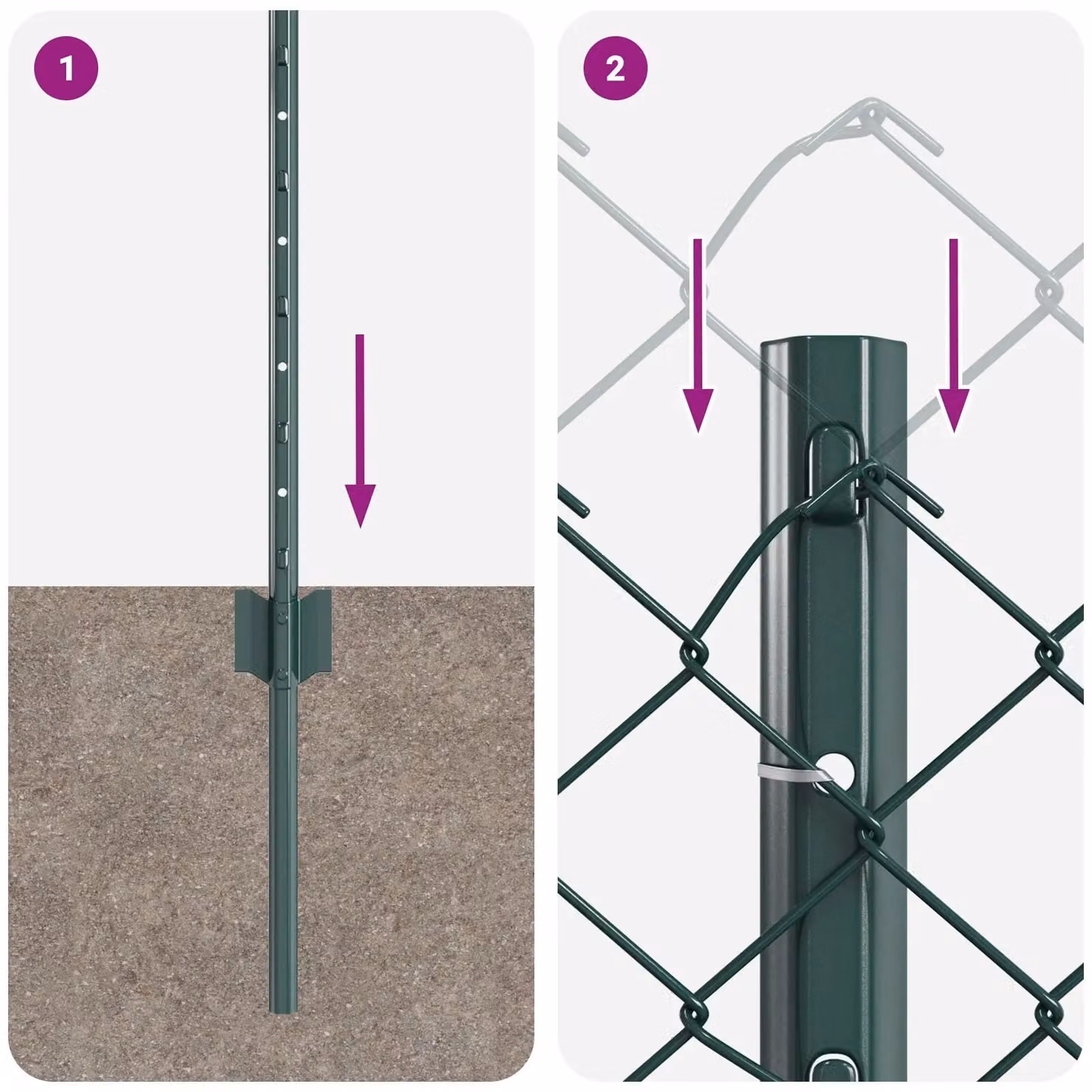 1

2