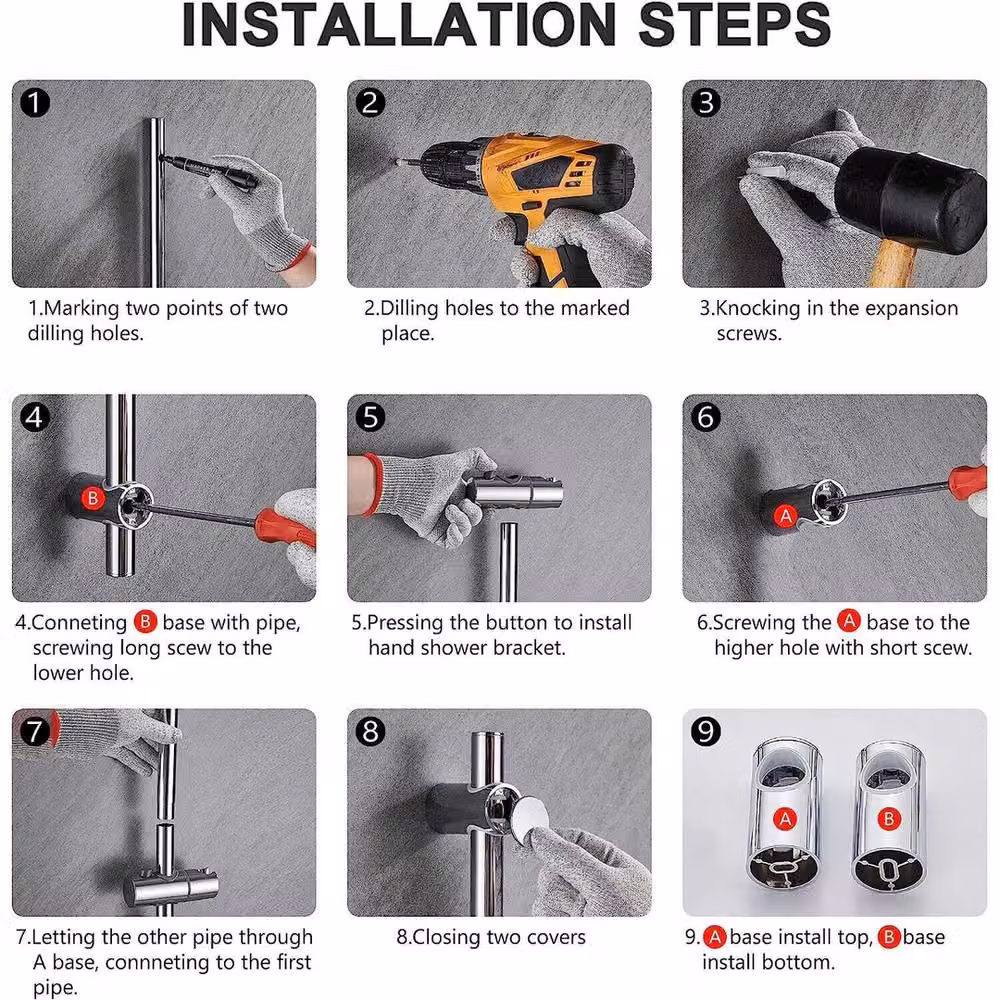 INSTALLATION STEPS

1

1.Marking two points of two dilling holes.

2

2.Dilling holes to the marked place.

3

3.Knocking in the expansion screws.

4

B

4.Conneting B base with pipe, screwing long scew to the lower hole.

5

5.Pressing the button to install hand shower bracket.

6

A

6.Screwing the A base to the higher hole with short scew.

7

7.Letting the other pipe through A base, connneting to the first pipe.

8

8.Closing two covers

9

A

B

9. A base install top, B base install bottom.