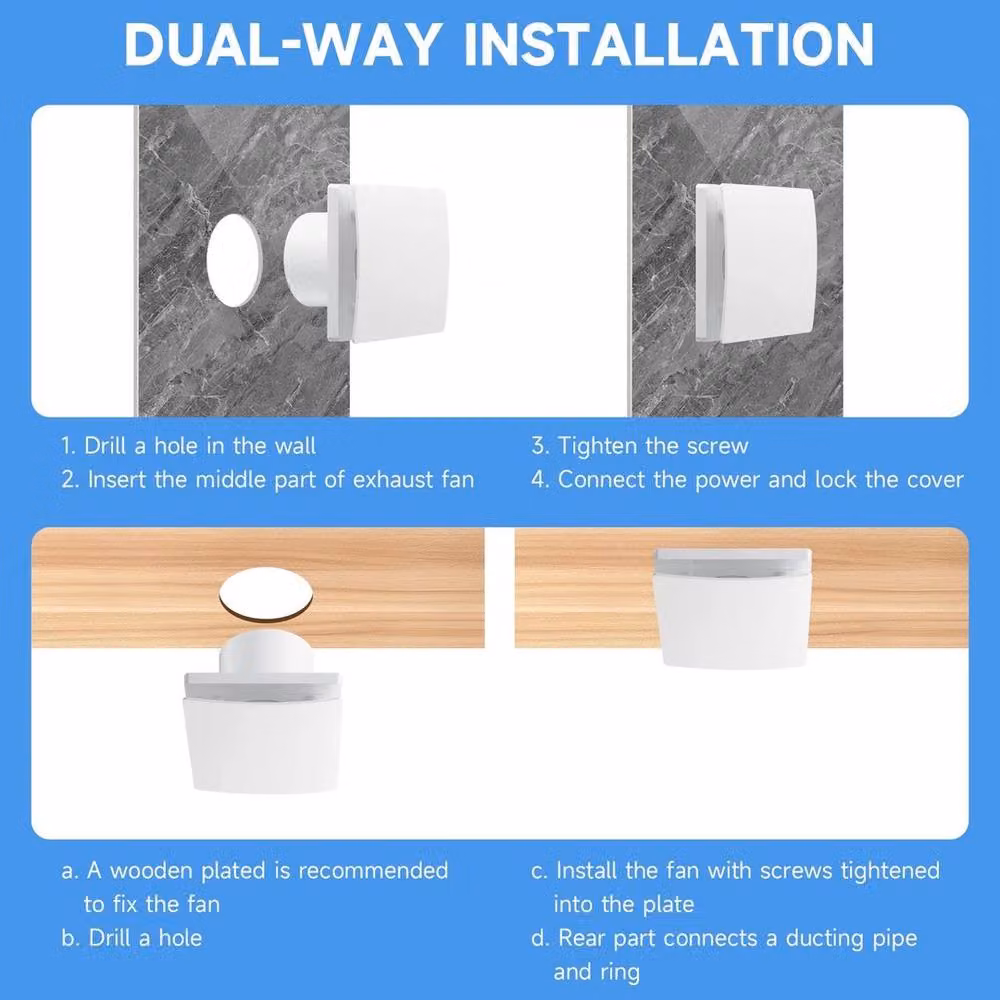 DUAL-WAY INSTALLATION

1. Drill a hole in the wall
2. Insert the middle part of exhaust fan

3. Tighten the screw
4. Connect the power and lock the cover

a. A wooden plated is recommended to fix the fan
b. Drill a hole

c. Install the fan with screws tightened into the plate
d. Rear part connects a ducting pipe and ring