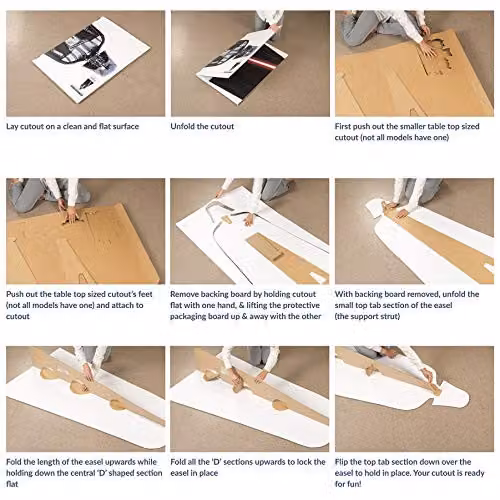 Lay cutout on a clean and flat surface

Unfold the cutout

First push out the smaller table top sized cutout (not all models have one)

Push out the table top sized cutout's feet (not all models have one) and attach to cutout

Remove backing board by holding cutout flat with one hand, & lifting the protective packaging board up & away with the other

With backing board removed, unfold the small top tab section of the easel (the support strut)

Fold the length of the easel upwards while holding down the central 'D' shaped section flat

Fold all the 'D' sections upwards to lock the easel in place

Flip the top tab section down over the easel to hold in place. Your cutout is ready for fun!