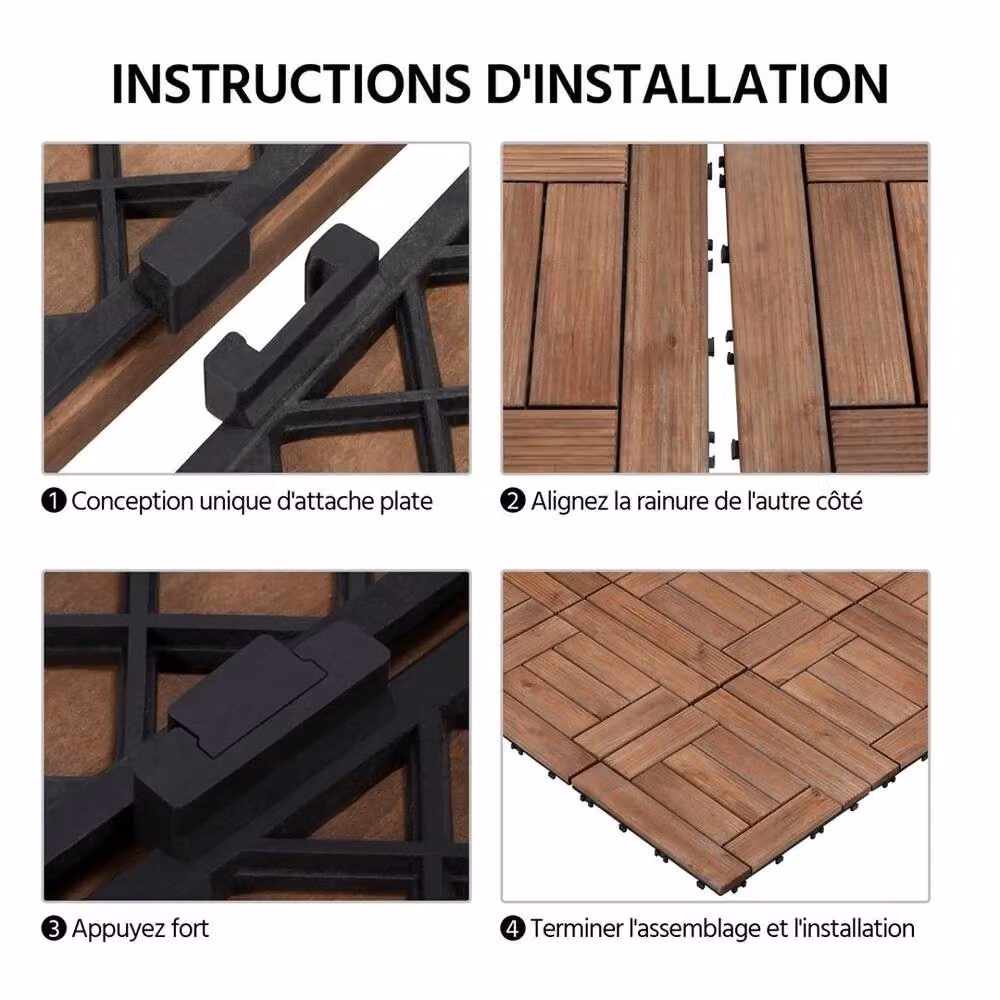 INSTRUCTIONS D'INSTALLATION

❶ Conception unique d'attache plate

❷ Alignez la rainure de l'autre côté

❸ Appuyez fort

❹ Terminer l'assemblage et l'installation