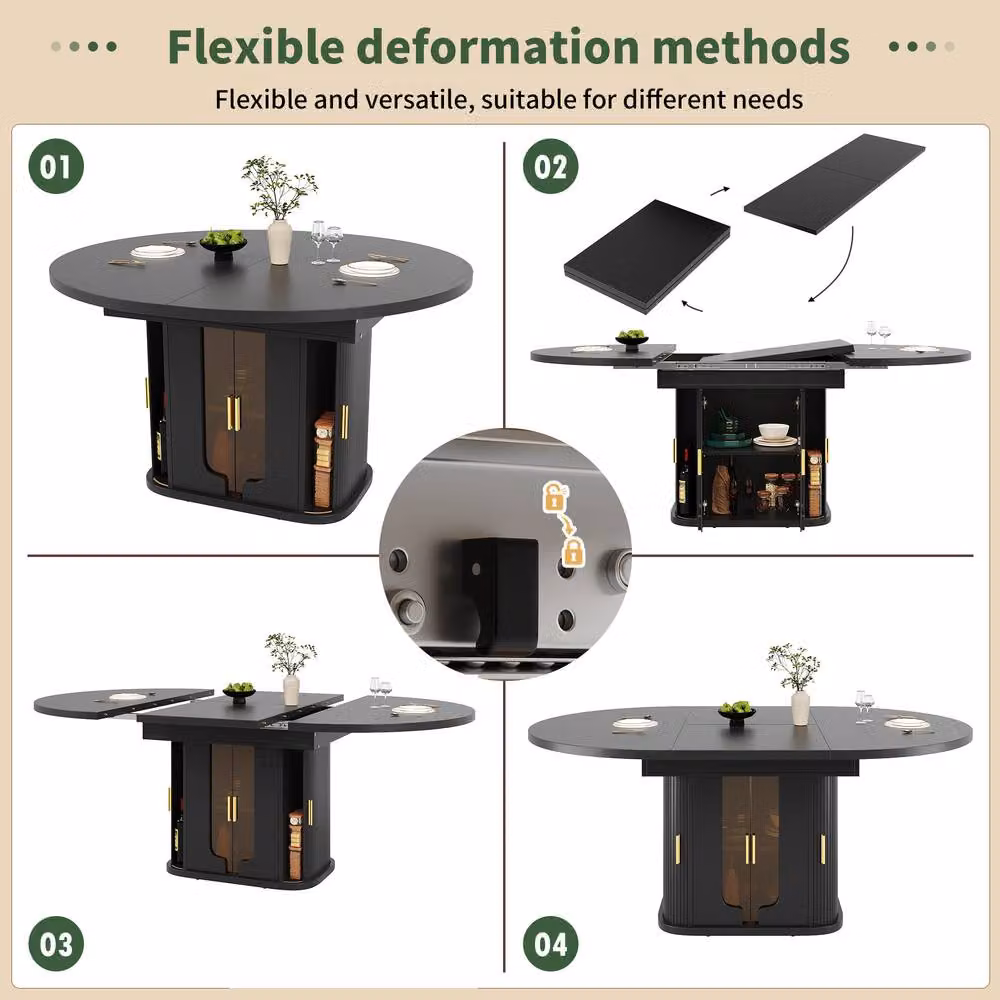 Flexible deformation methods

Flexible and versatile, suitable for different needs

01

02

03

04