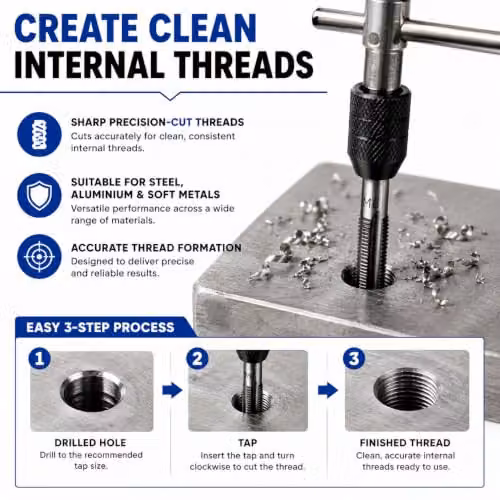 CREATE CLEAN
INTERNAL THREADS

SHARP PRECISION-CUT THREADS
Cuts accurately for clean, consistent internal threads.

SUITABLE FOR STEEL, ALUMINIUM & SOFT METALS
Versatile performance across a wide range of materials.

ACCURATE THREAD FORMATION
Designed to deliver precise and reliable results.

EASY 3-STEP PROCESS

1

DRILLED HOLE
Drill to the recommended tap size.

2

TAP
Insert the tap and turn clockwise to cut the thread.

3

FINISHED THREAD
Clean, accurate internal threads ready to use.