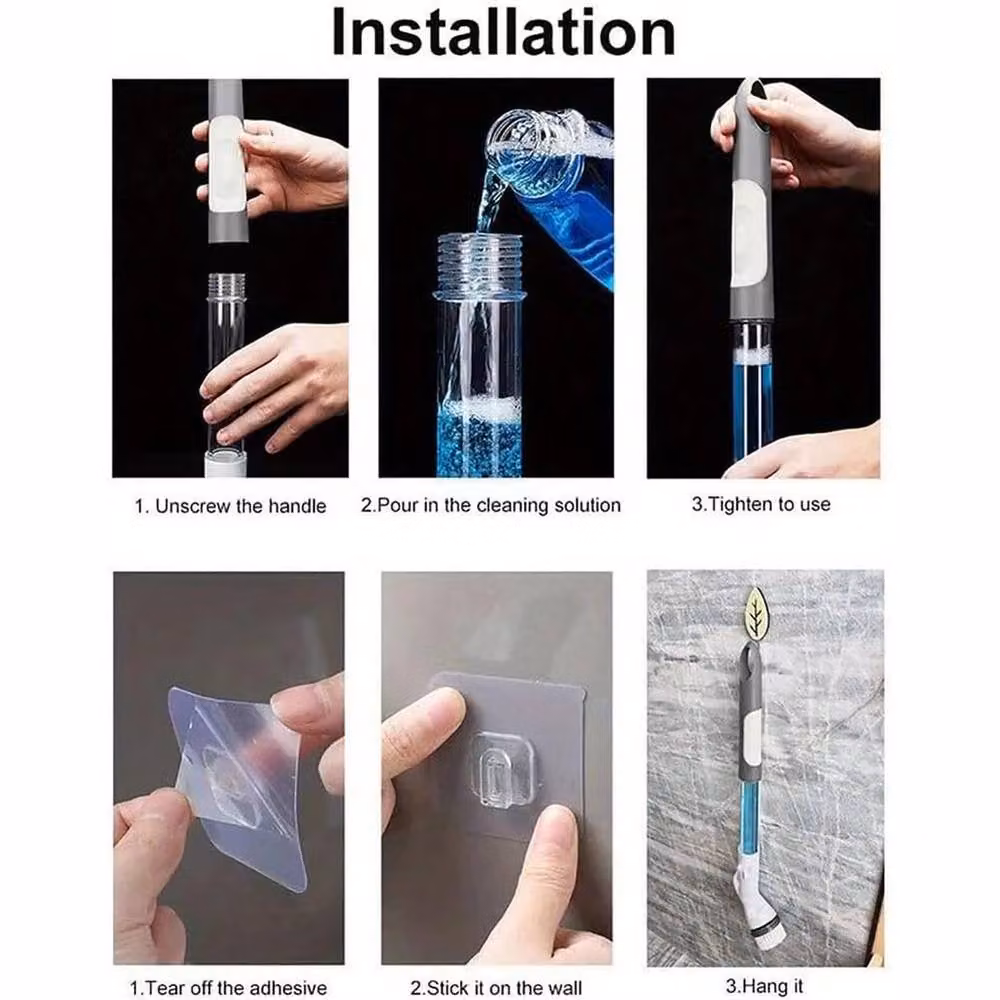 Installation

1. Unscrew the handle

2.Pour in the cleaning solution

3.Tighten to use

1.Tear off the adhesive

2.Stick it on the wall

3.Hang it