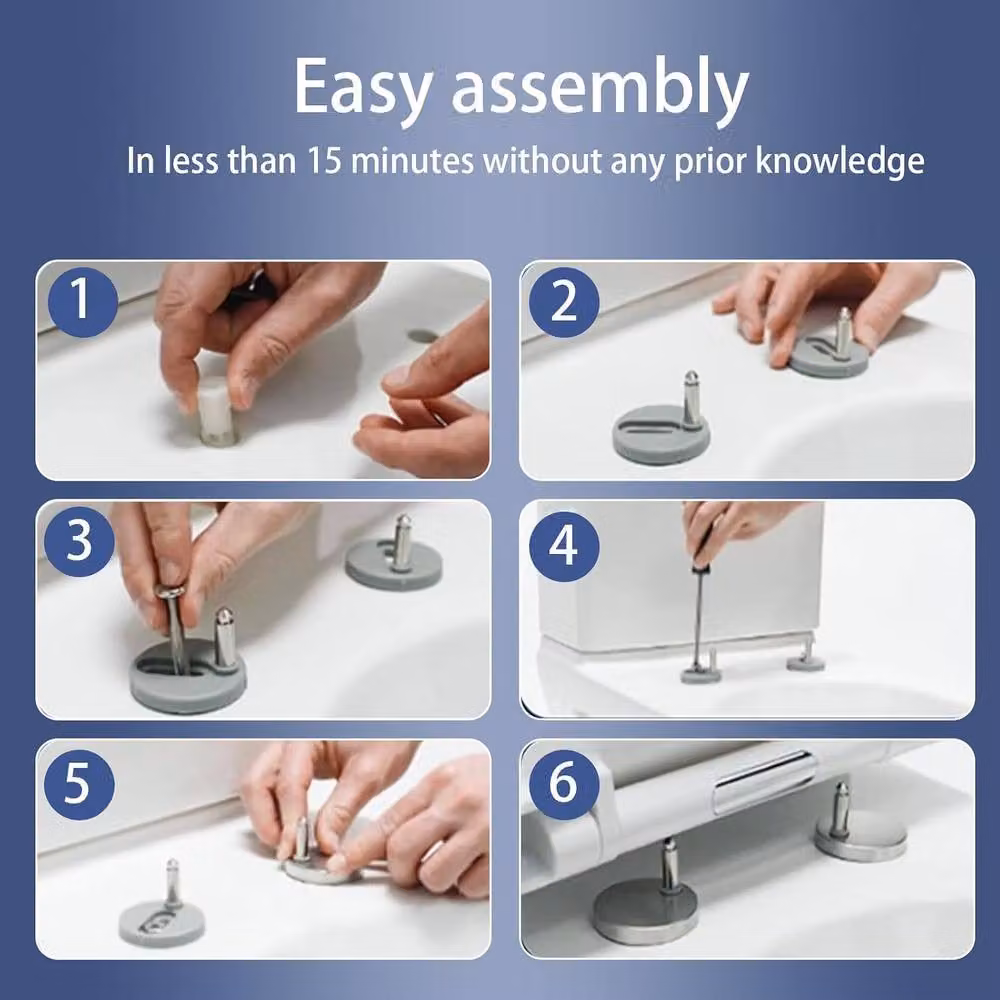 Easy assembly

In less than 15 minutes without any prior knowledge

1

2

3

4

5

6