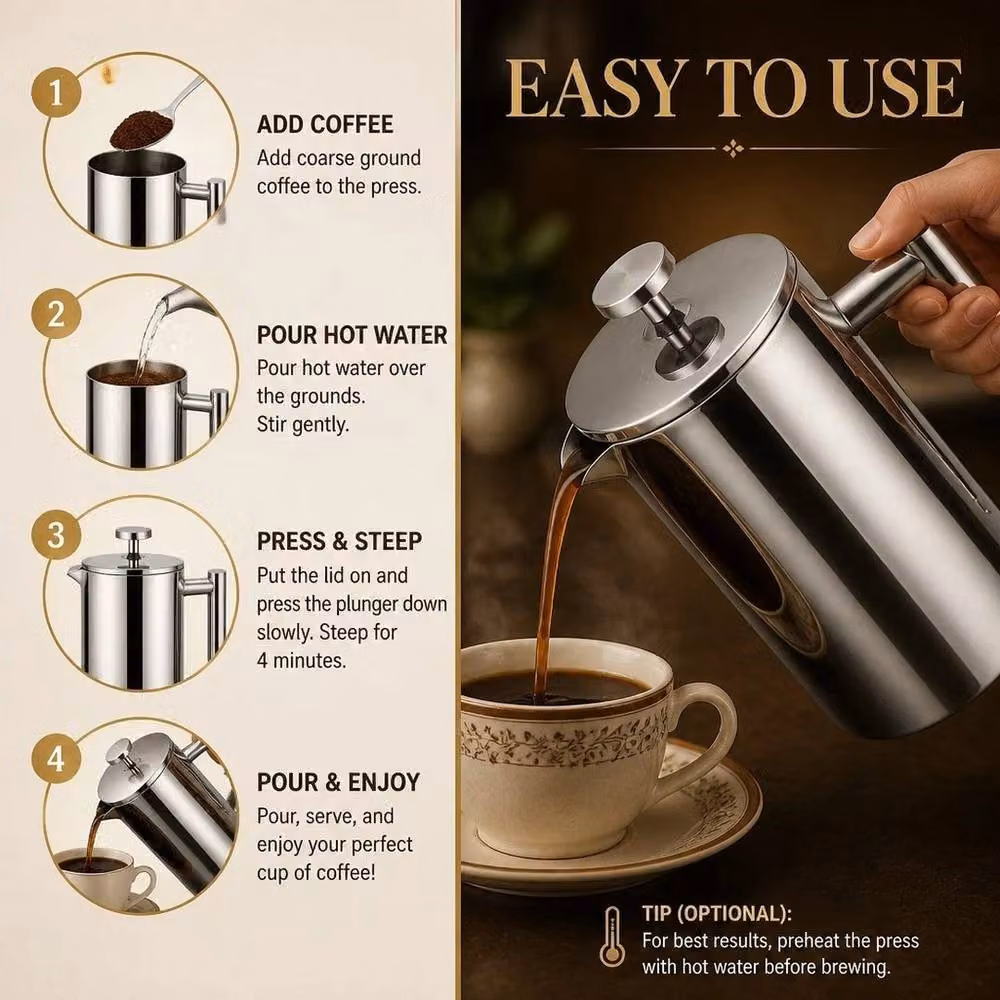 1

ADD COFFEE
Add coarse ground coffee to the press.

2

POUR HOT WATER
Pour hot water over the grounds. Stir gently.

3

PRESS & STEEP
Put the lid on and press the plunger down slowly. Steep for 4 minutes.

4

POUR & ENJOY
Pour, serve, and enjoy your perfect cup of coffee!

EASY TO USE

TIP (OPTIONAL):
For best results, preheat the press with hot water before brewing.