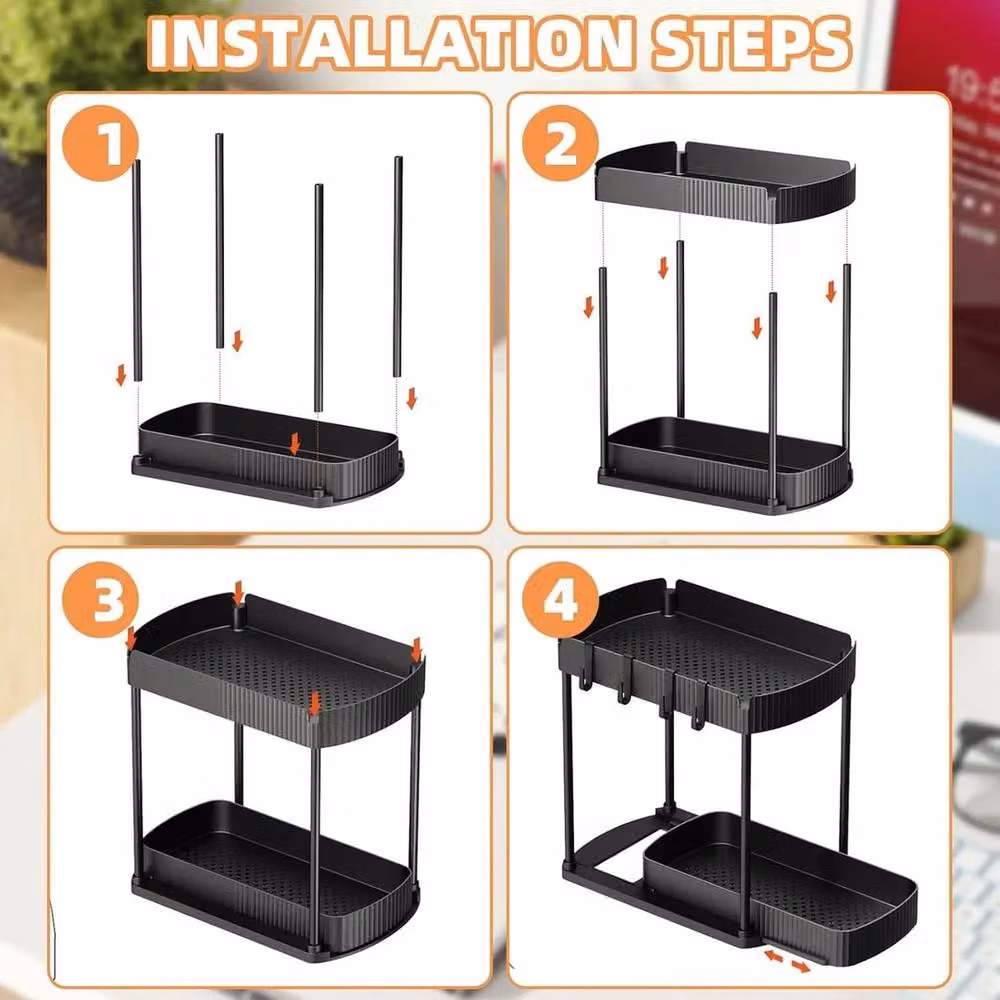 INSTALLATION STEPS

1

2

3

4