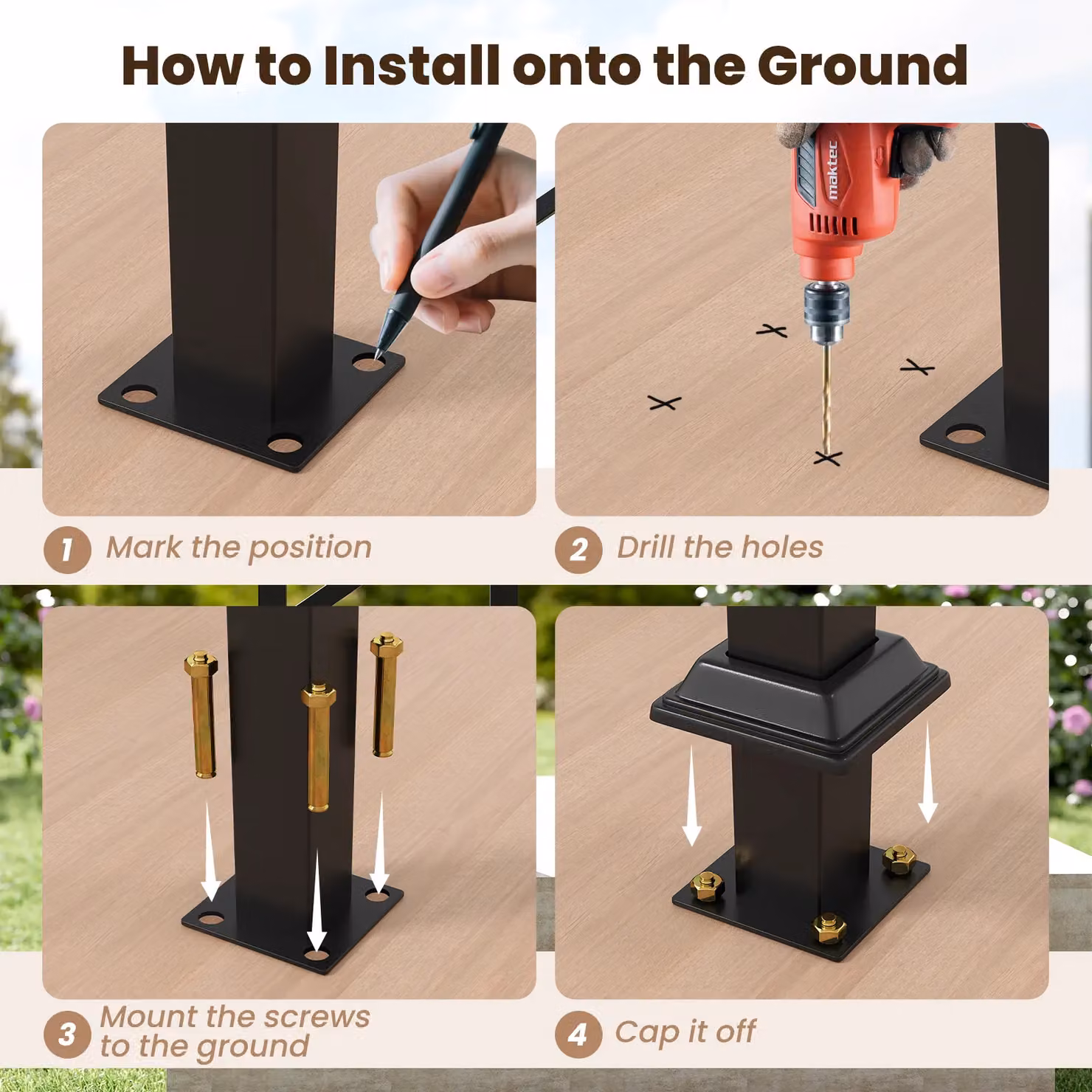 How to Install onto the Ground

maktec

1 Mark the position

2 Drill the holes

3 Mount the screws to the ground

4 Cap it off