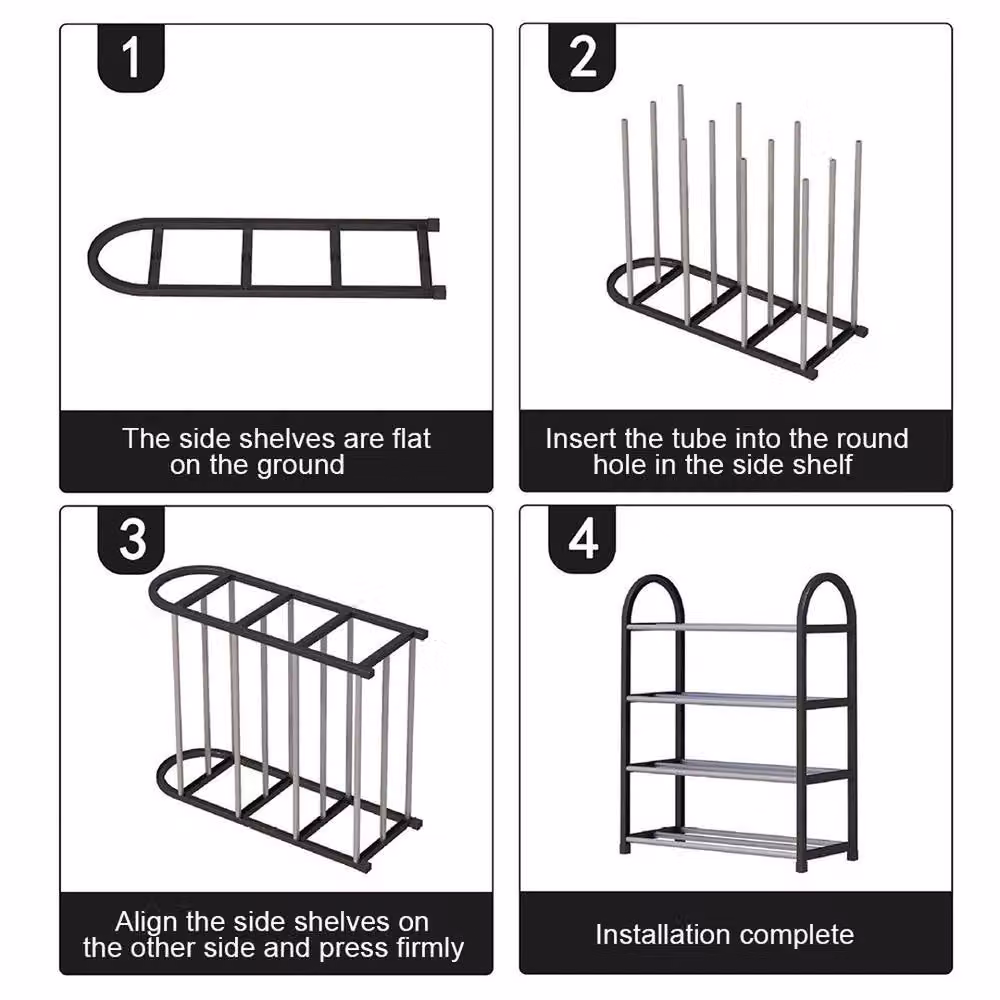 1

The side shelves are flat on the ground

2

Insert the tube into the round hole in the side shelf

3

Align the side shelves on the other side and press firmly

4

Installation complete