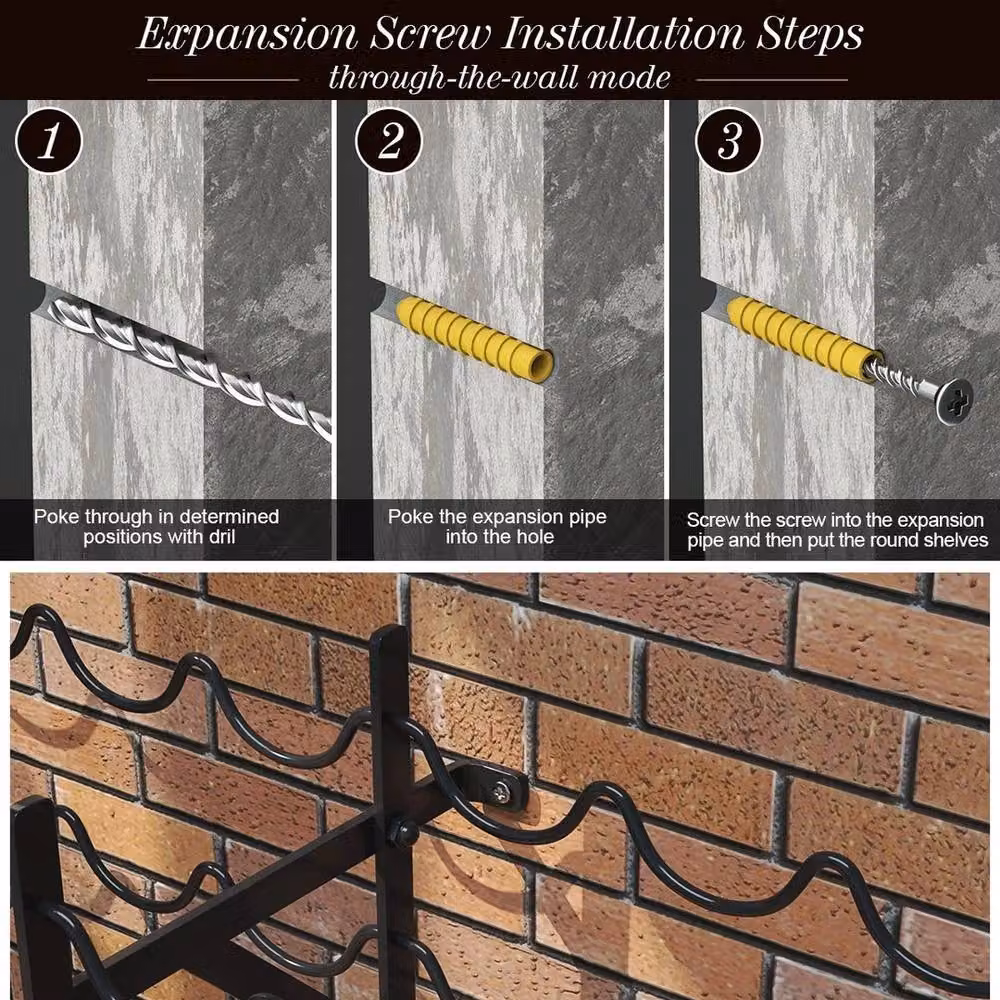 Expansion Screw Installation Steps

through-the-wall mode

1

Poke through in determined positions with dril

2

Poke the expansion pipe into the hole

3

Screw the screw into the expansion pipe and then put the round shelves