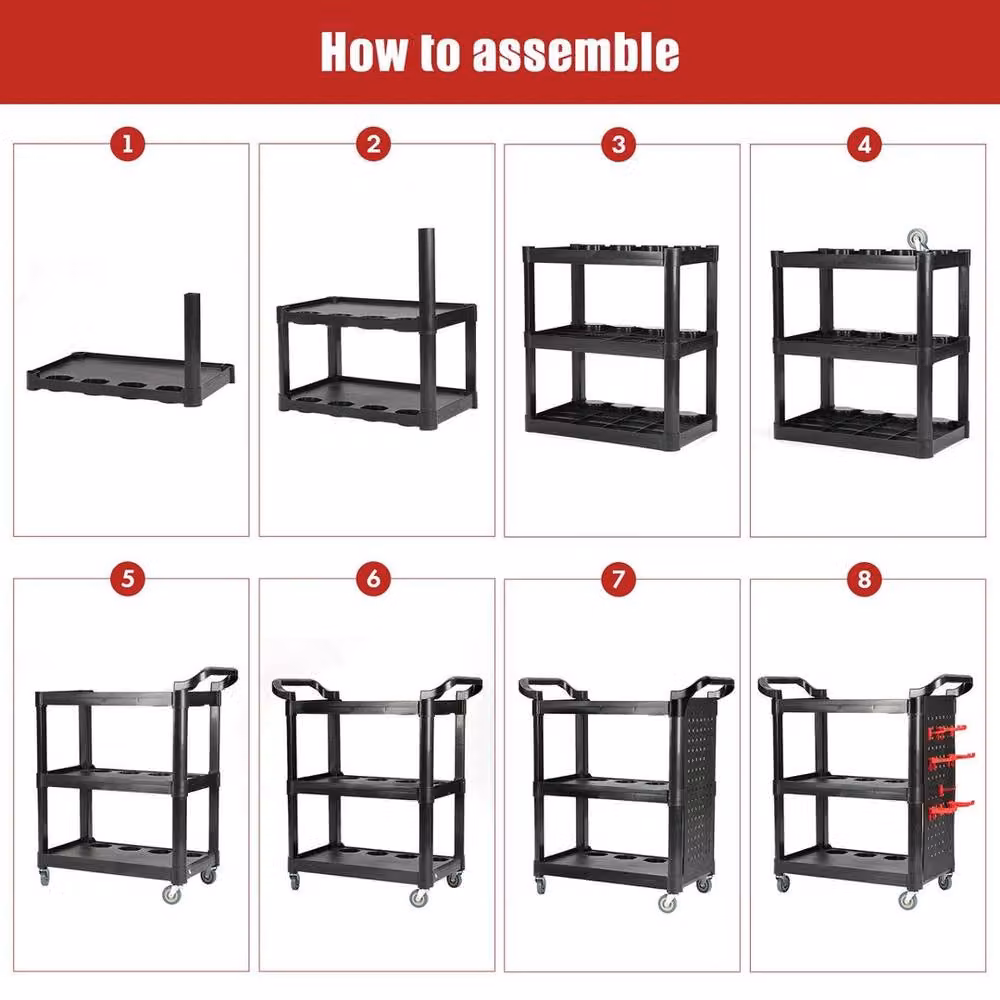 How to assemble

1

2

3

4

5

6

7

8