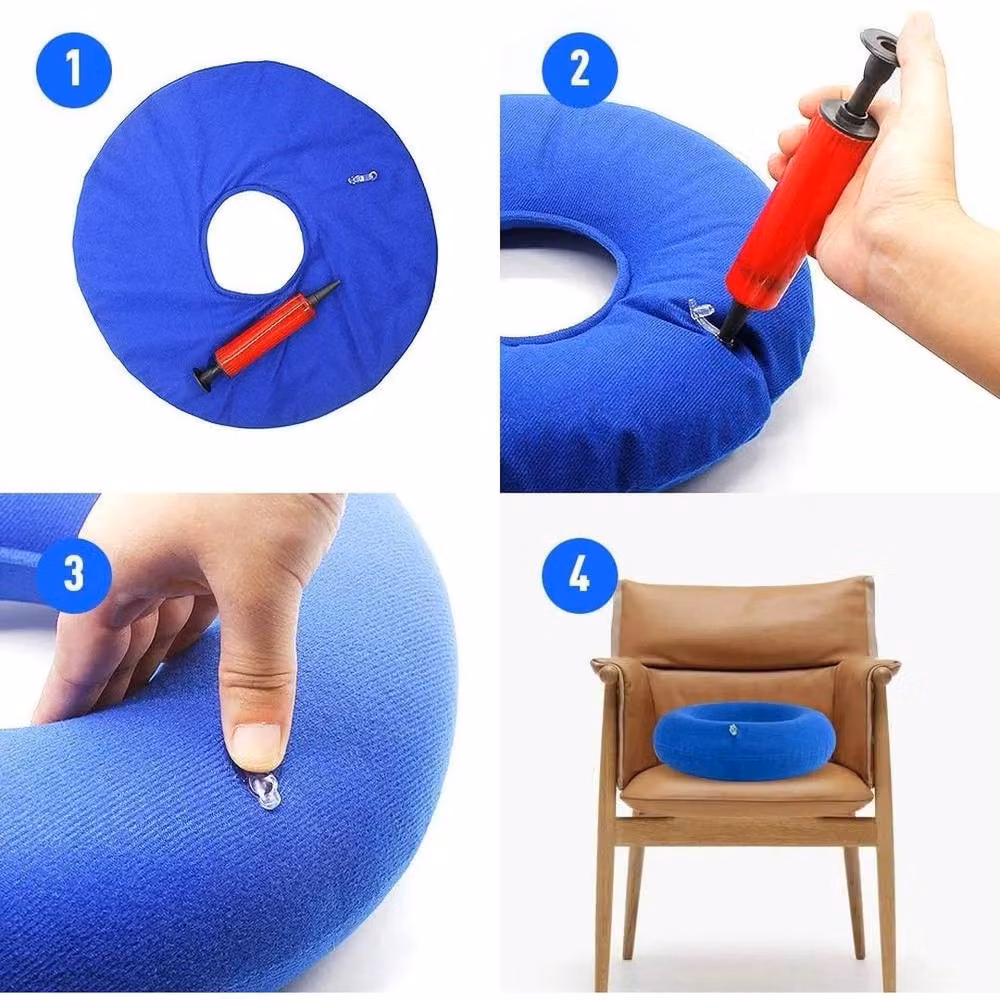 1
2
3
4