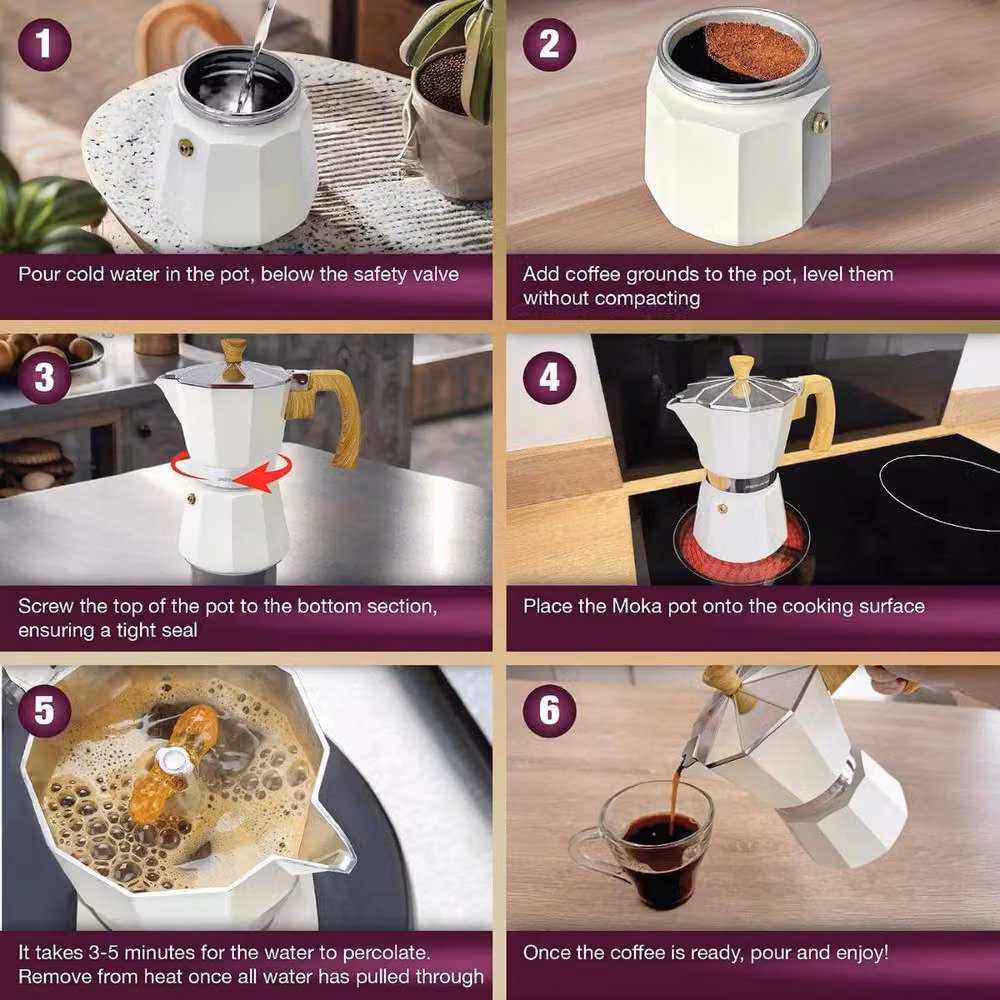 1
Pour cold water in the pot, below the safety valve

2
Add coffee grounds to the pot, level them without compacting

3
Screw the top of the pot to the bottom section, ensuring a tight seal

4
Place the Moka pot onto the cooking surface

5
It takes 3-5 minutes for the water to percolate. Remove from heat once all water has pulled through

6
Once the coffee is ready, pour and enjoy!