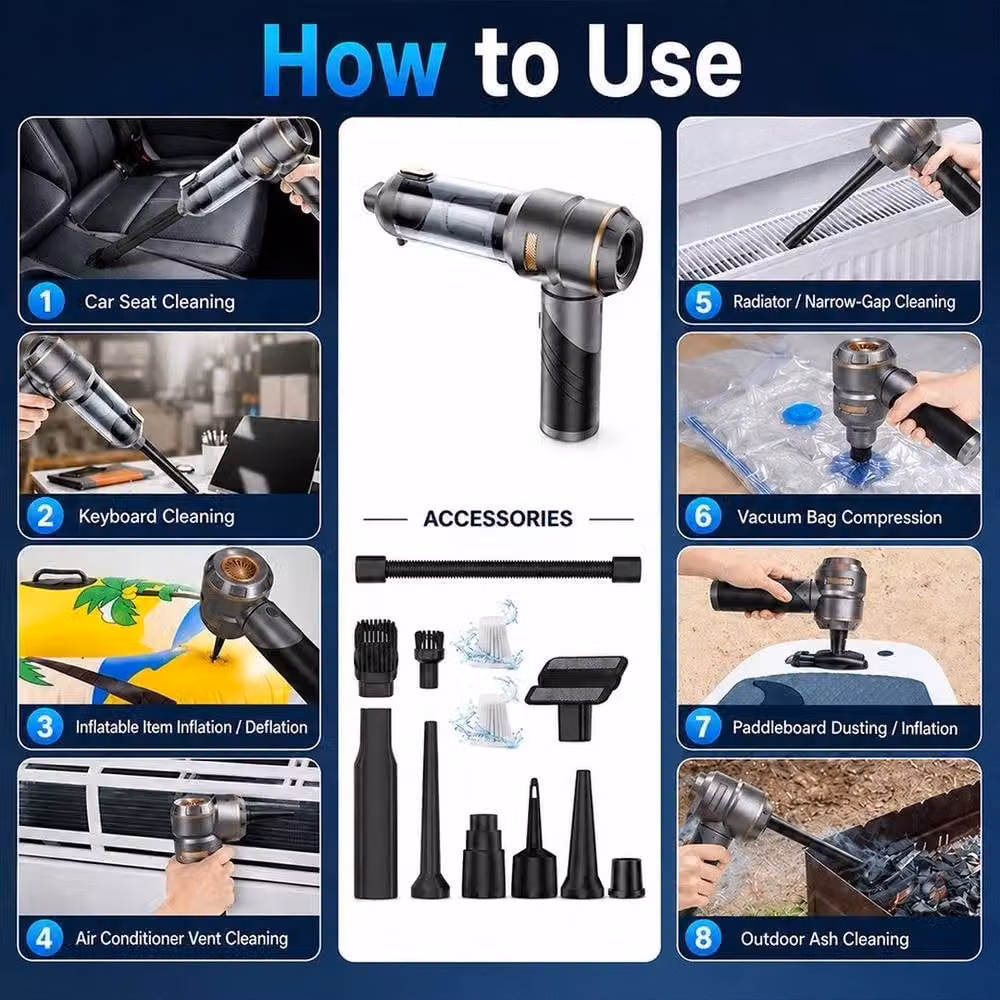 How to Use

1 Car Seat Cleaning

2 Keyboard Cleaning

3 Inflatable Item Inflation / Deflation

4 Air Conditioner Vent Cleaning

ACCESSORIES

5 Radiator / Narrow-Gap Cleaning

6 Vacuum Bag Compression

7 Paddleboard Dusting / Inflation

8 Outdoor Ash Cleaning