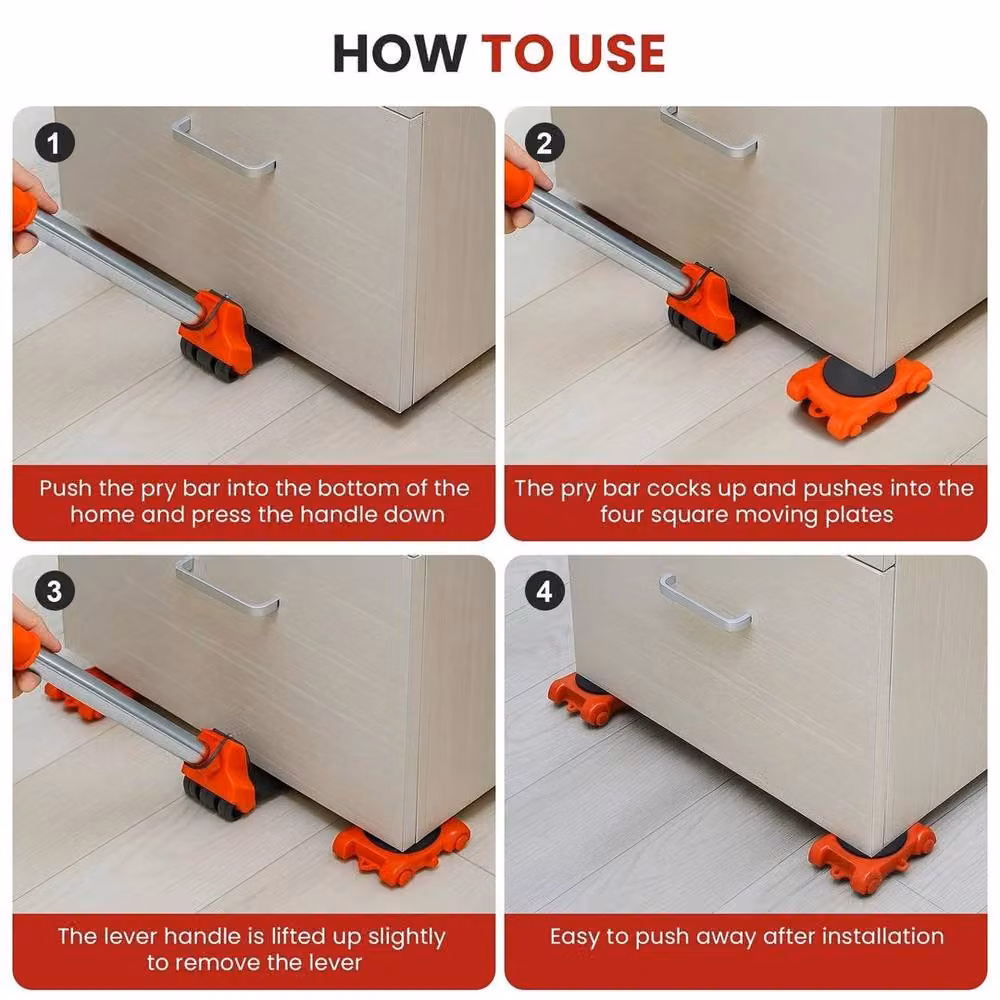 HOW TO USE

1

Push the pry bar into the bottom of the home and press the handle down

2

The pry bar cocks up and pushes into the four square moving plates

3

The lever handle is lifted up slightly to remove the lever

4

Easy to push away after installation