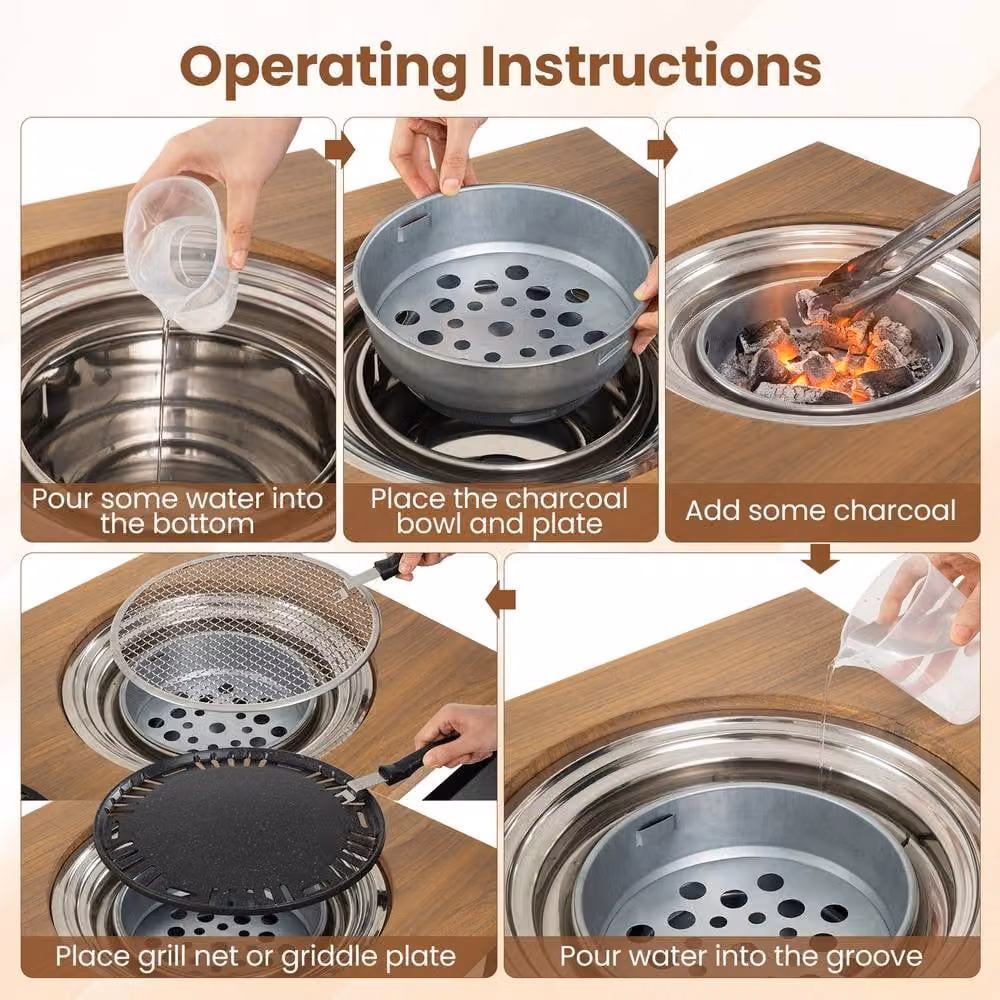 Operating Instructions

Pour some water into the bottom

Place the charcoal bowl and plate

Add some charcoal

Place grill net or griddle plate

Pour water into the groove