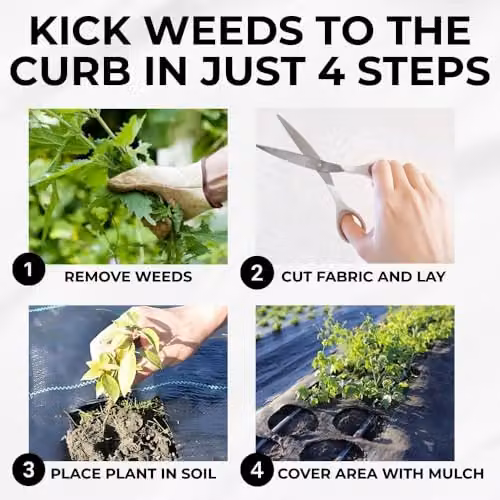 KICK WEEDS TO THE CURB IN JUST 4 STEPS

1 REMOVE WEEDS

2 CUT FABRIC AND LAY

3 PLACE PLANT IN SOIL

4 COVER AREA WITH MULCH