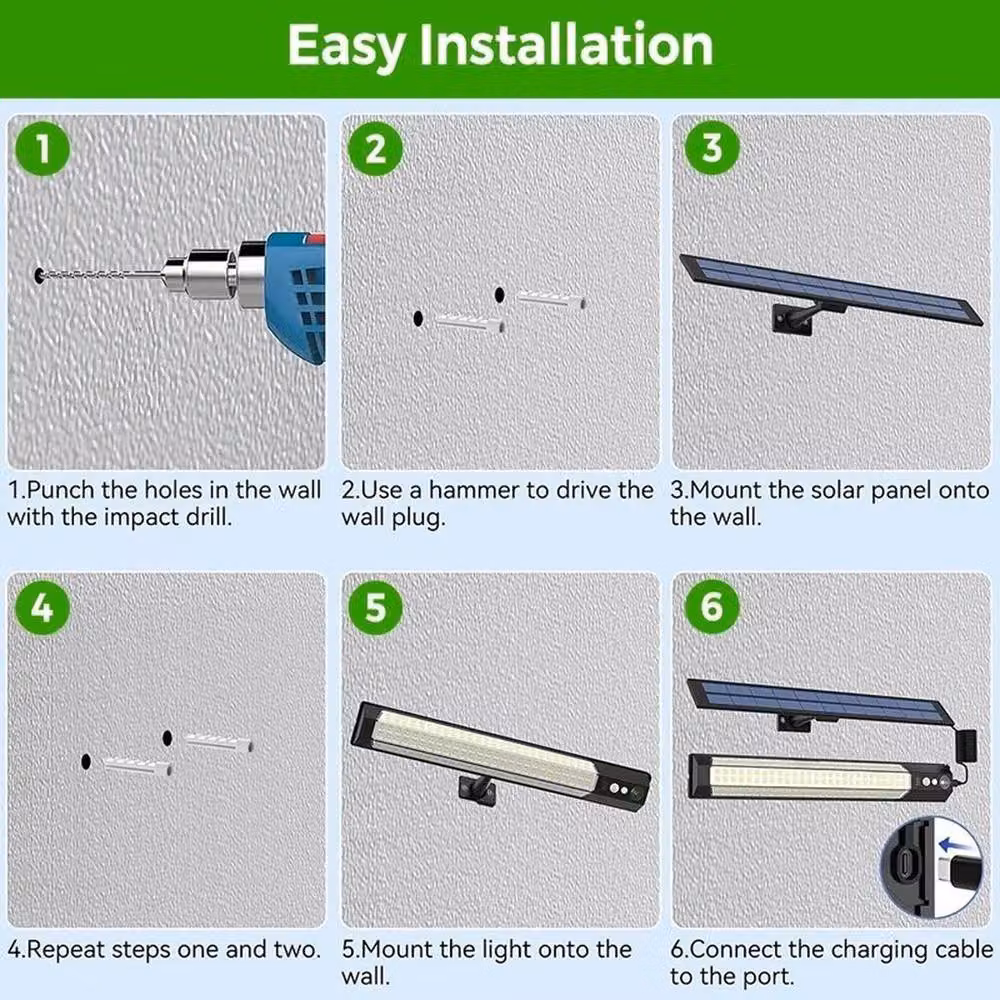 Easy Installation

1

1.Punch the holes in the wall with the impact drill.

2

2.Use a hammer to drive the wall plug.

3

3.Mount the solar panel onto the wall.

4

4.Repeat steps one and two.

5

5.Mount the light onto the wall.

6

6.Connect the charging cable to the port.