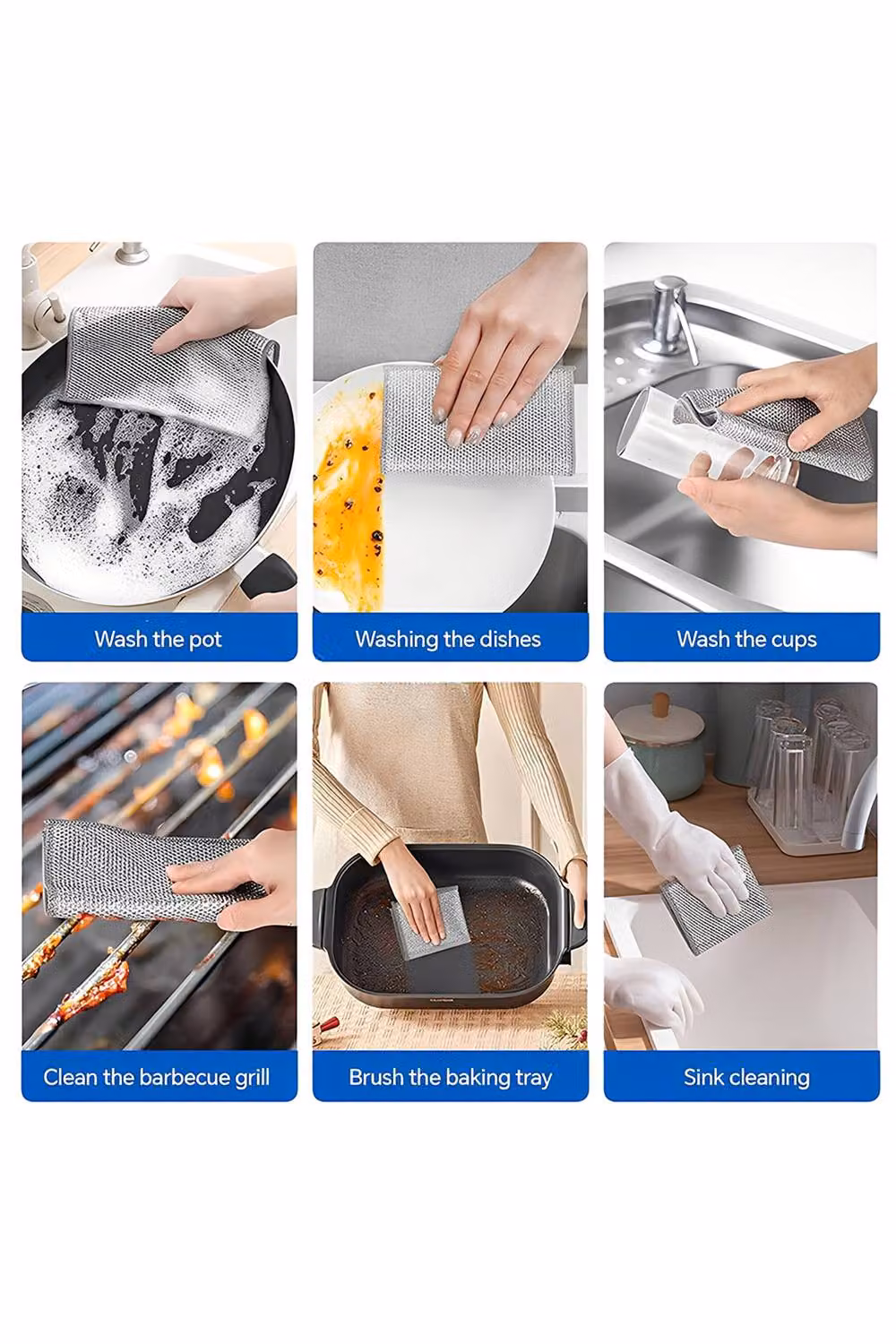 Wash the pot

Washing the dishes

Wash the cups

Clean the barbecue grill

Brush the baking tray

Sink cleaning