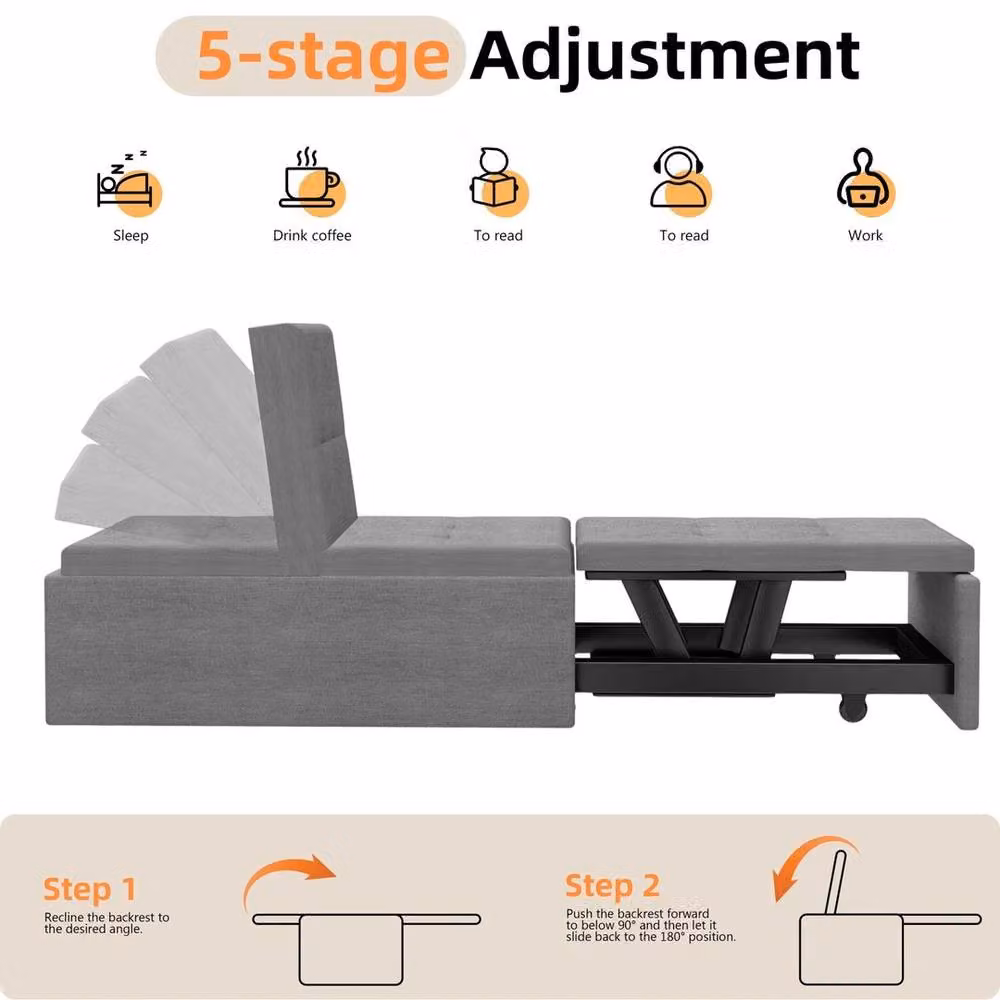 5-stage Adjustment

Sleep

Drink coffee

To read

To read

Work

Step 1

Recline the backrest to the desired angle.

Step 2

Push the backrest forward to below 90° and then let it slide back to the 180° position.