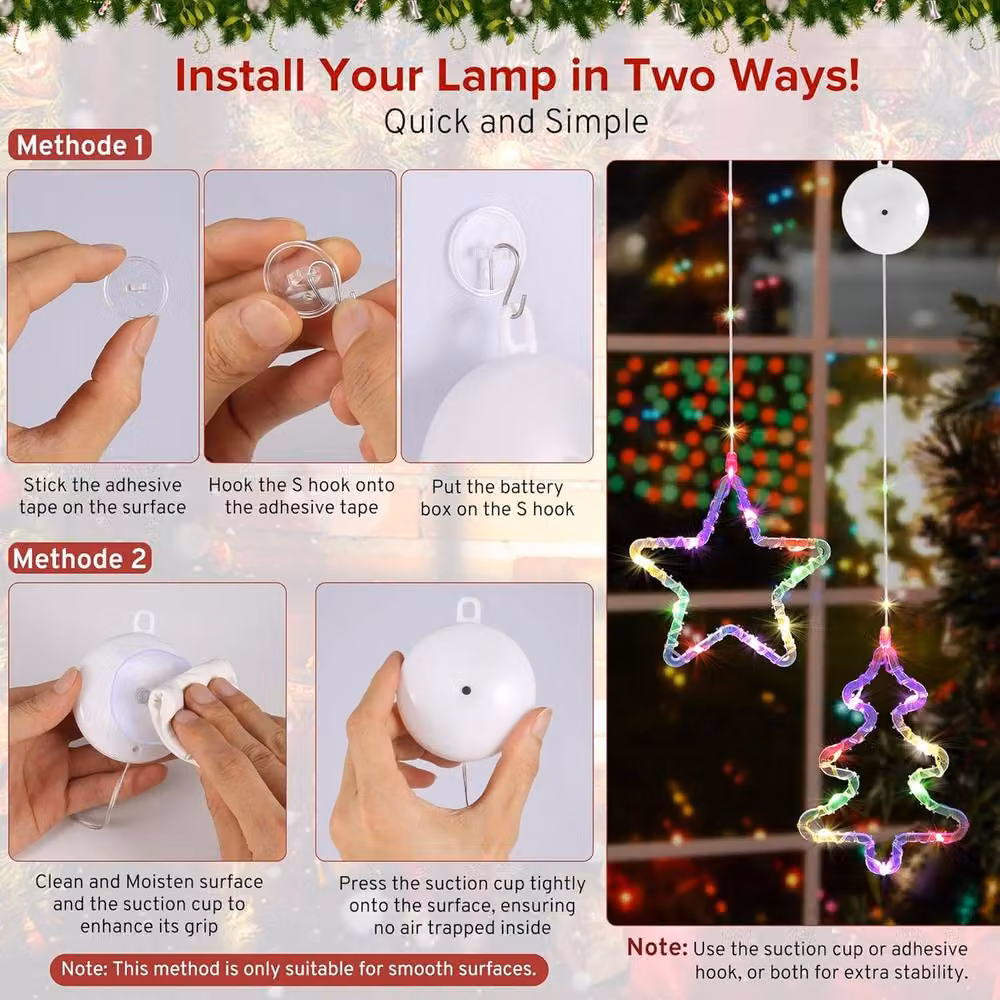 Install Your Lamp in Two Ways!
Quick and Simple

Methode 1

Stick the adhesive tape on the surface

Hook the S hook onto the adhesive tape

Put the battery box on the S hook

Methode 2

Clean and Moisten surface and the suction cup to enhance its grip

Press the suction cup tightly onto the surface, ensuring no air trapped inside

Note: This method is only suitable for smooth surfaces.

Note: Use the suction cup or adhesive hook, or both for extra stability.