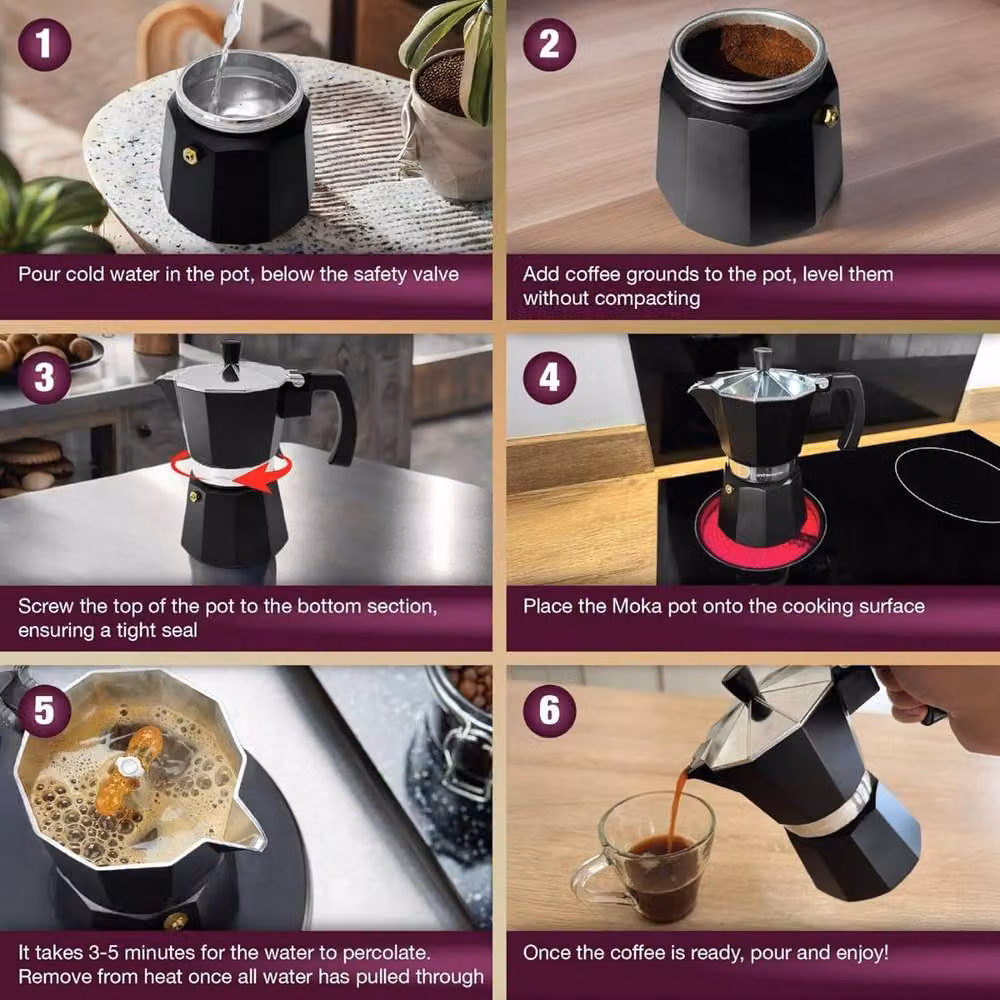 1

Pour cold water in the pot, below the safety valve

2

Add coffee grounds to the pot, level them without compacting

3

Screw the top of the pot to the bottom section, ensuring a tight seal

4

Place the Moka pot onto the cooking surface

5

It takes 3-5 minutes for the water to percolate. Remove from heat once all water has pulled through

6

Once the coffee is ready, pour and enjoy!