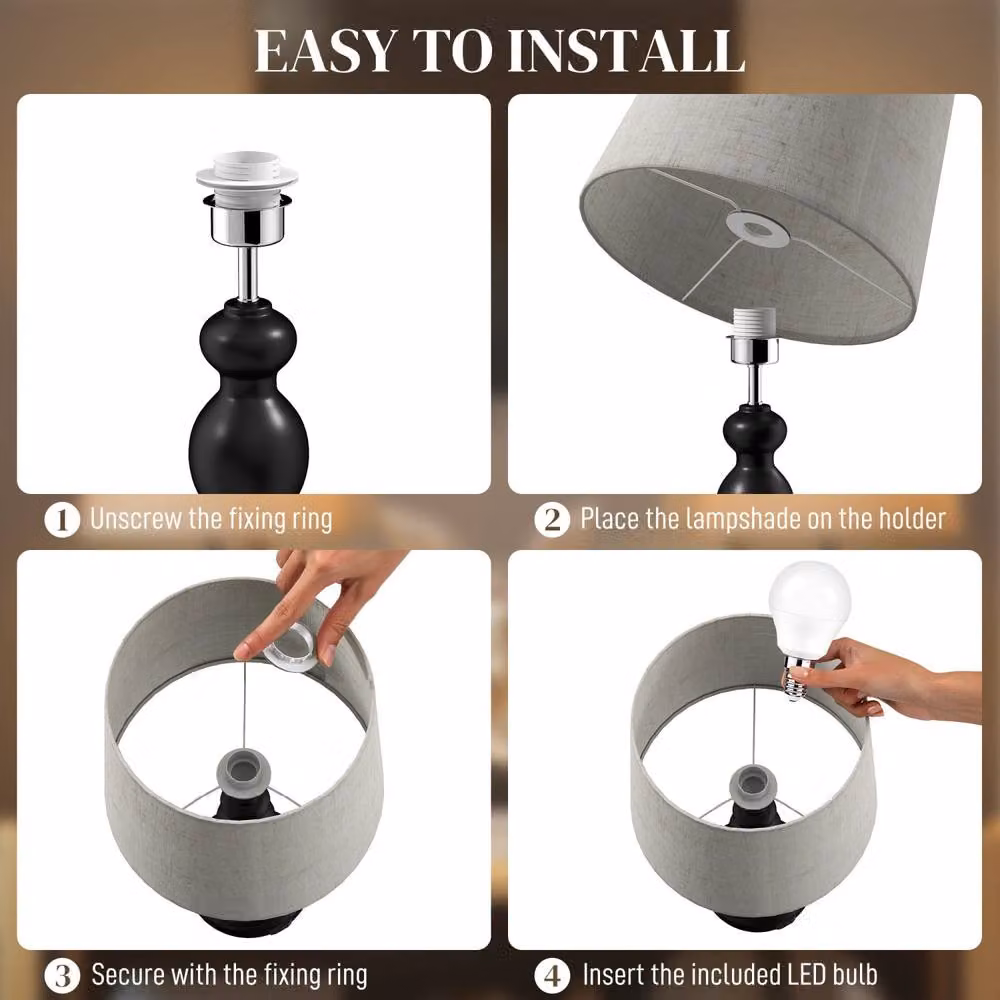 EASY TO INSTALL

1 Unscrew the fixing ring

2 Place the lampshade on the holder

3 Secure with the fixing ring

4 Insert the included LED bulb