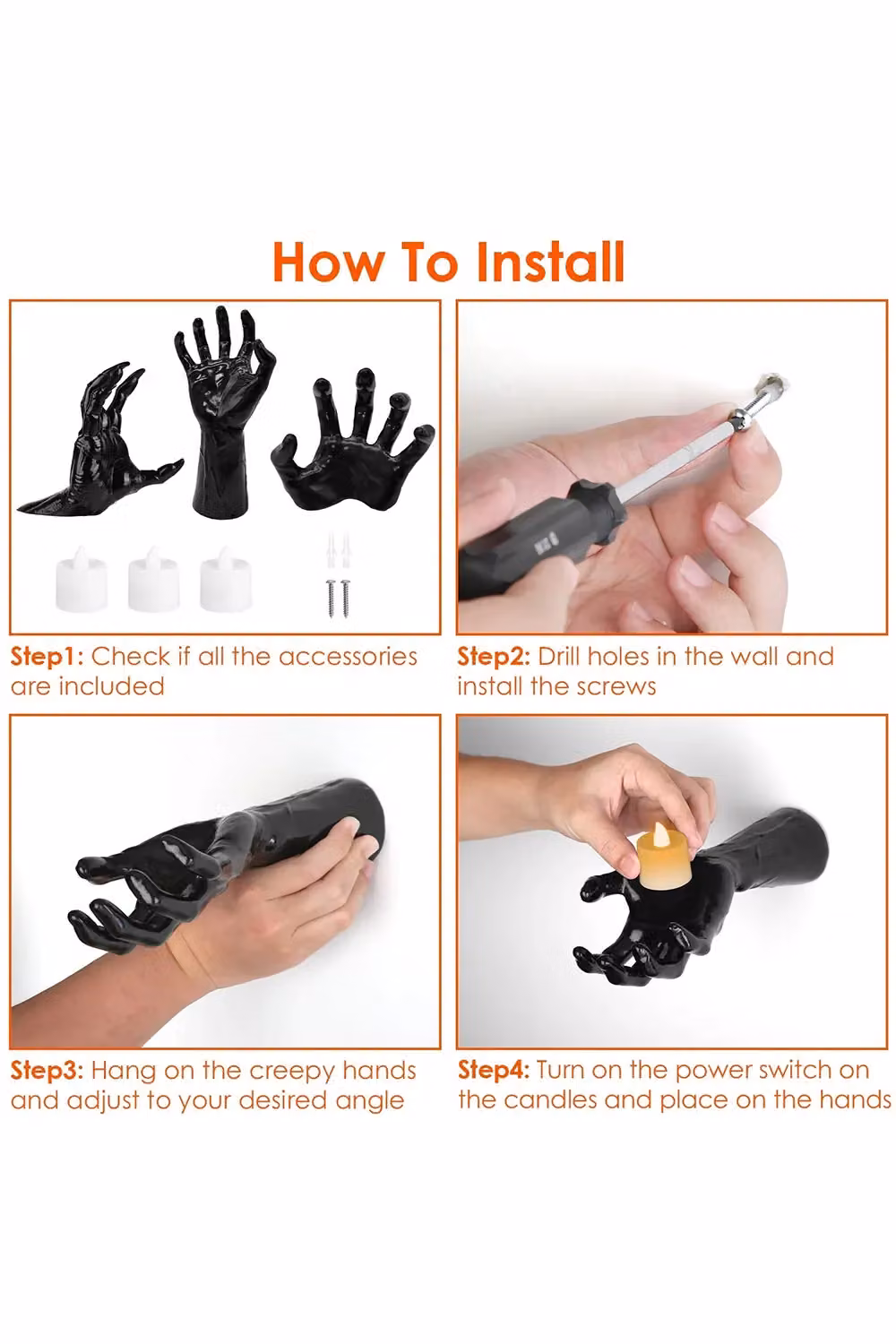 How To Install

Step1: Check if all the accessories are included

Step2: Drill holes in the wall and install the screws

Step3: Hang on the creepy hands and adjust to your desired angle

Step4: Turn on the power switch on the candles and place on the hands