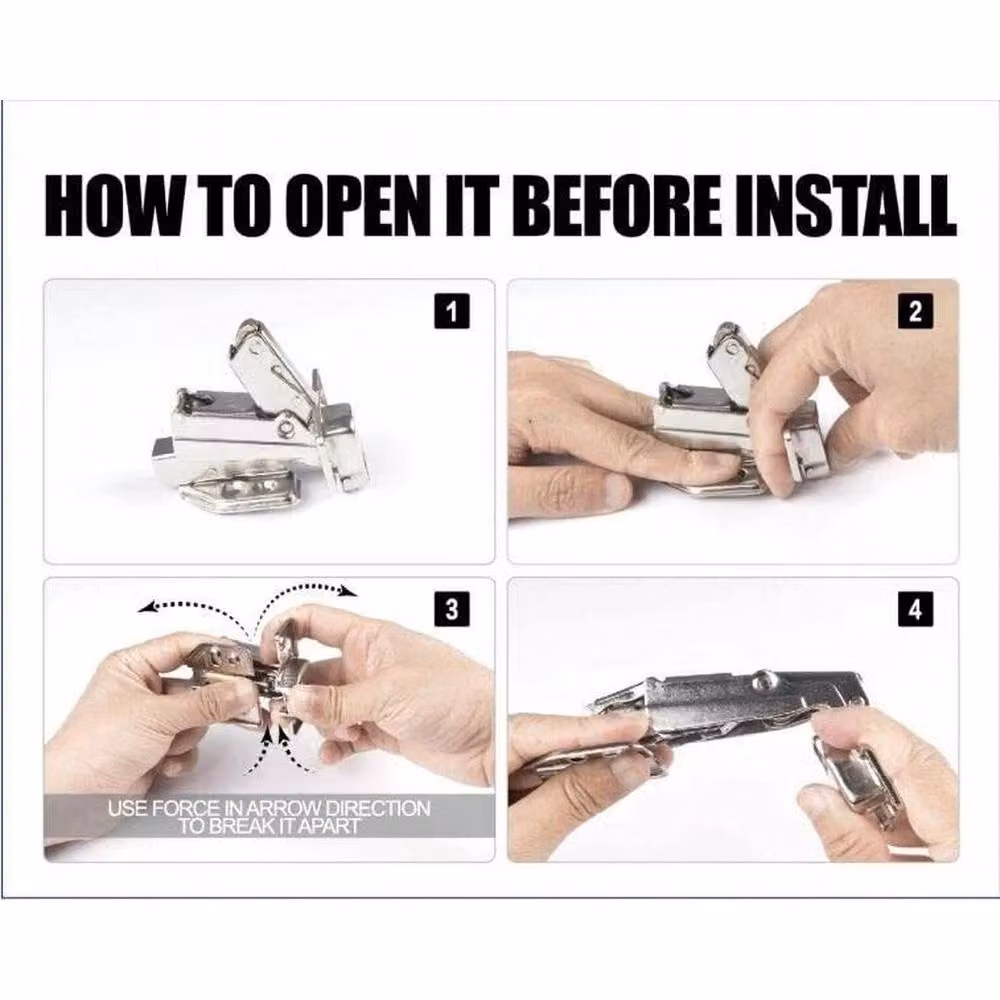 HOW TO OPEN IT BEFORE INSTALL

1

2

3

USE FORCE IN ARROW DIRECTION TO BREAK IT APART

4