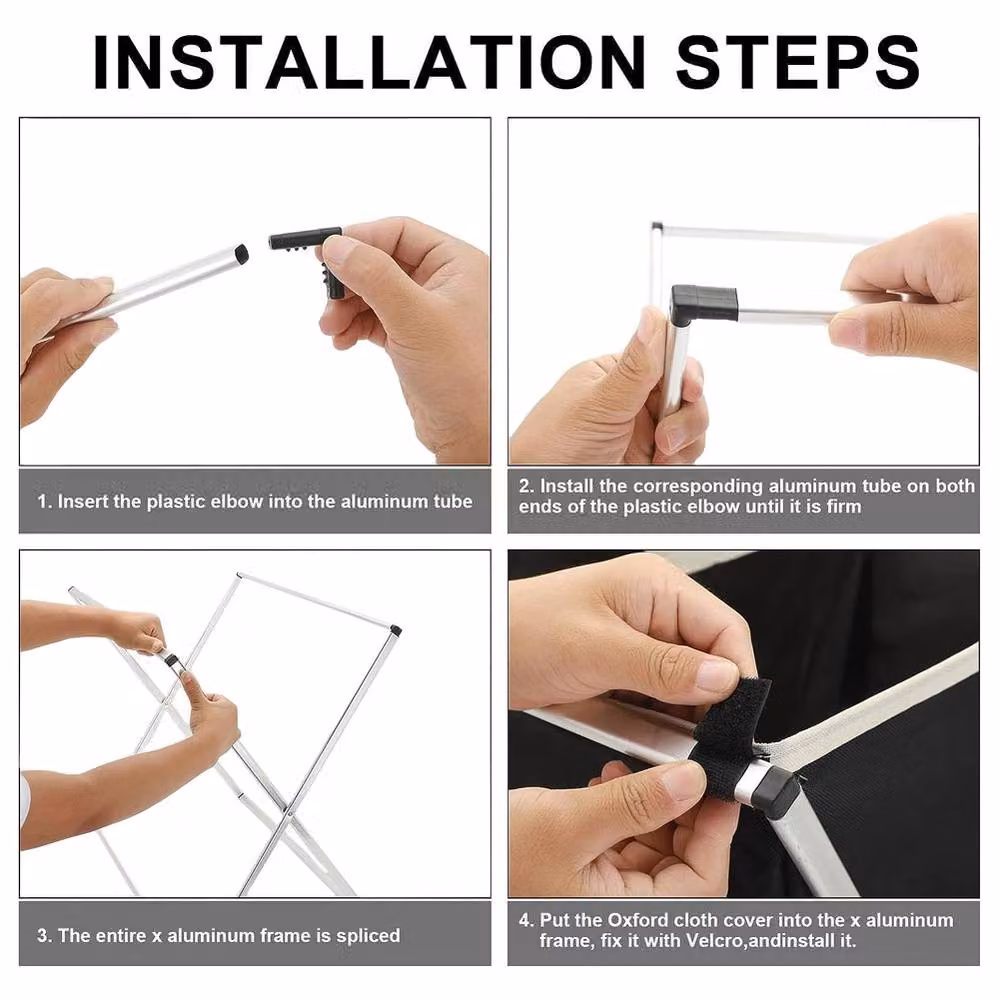 INSTALLATION STEPS

1. Insert the plastic elbow into the aluminum tube

2. Install the corresponding aluminum tube on both ends of the plastic elbow until it is firm

3. The entire x aluminum frame is spliced

4. Put the Oxford cloth cover into the x aluminum frame, fix it with Velcro,andinstall it.