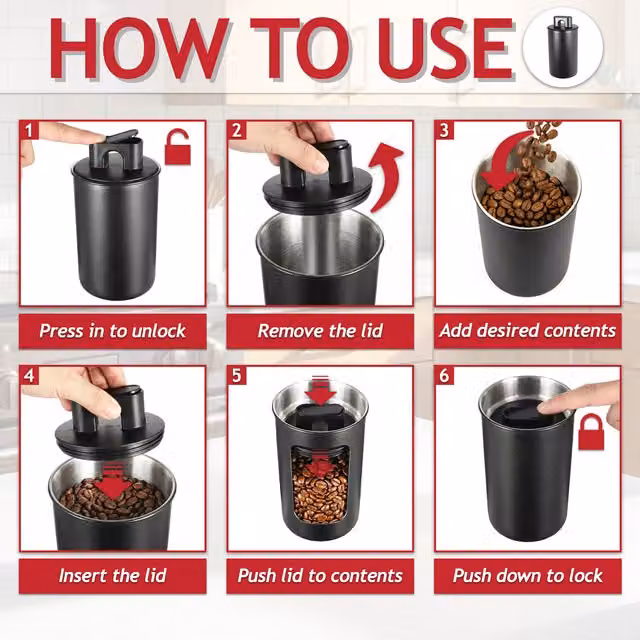 HOW TO USE

1
Press in to unlock

2
Remove the lid

3
Add desired contents

4
Insert the lid

5
Push lid to contents

6
Push down to lock