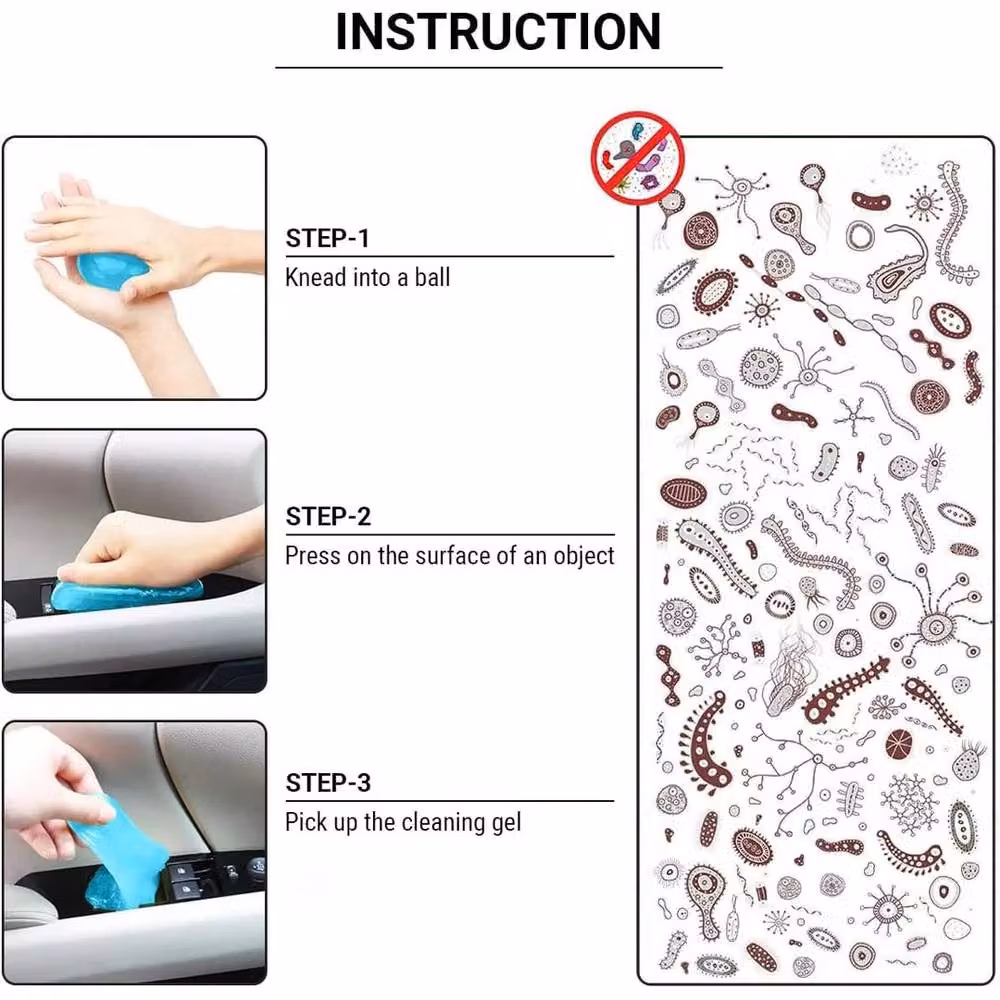 INSTRUCTION

STEP-1
Knead into a ball

STEP-2
Press on the surface of an object

STEP-3
Pick up the cleaning gel