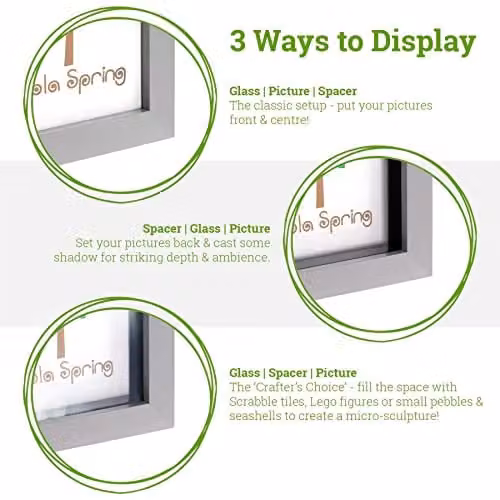 3 Ways to Display

ola Spring

Glass | Picture | Spacer
The classic setup - put your pictures front & centre!

Spacer | Glass | Picture
Set your pictures back & cast some shadow for striking depth & ambience.

ola Spring

ola Spring

Glass | Spacer | Picture
The 'Crafter's Choice' - fill the space with Scrabble tiles, Lego figures or small pebbles & seashells to create a micro-sculpture!