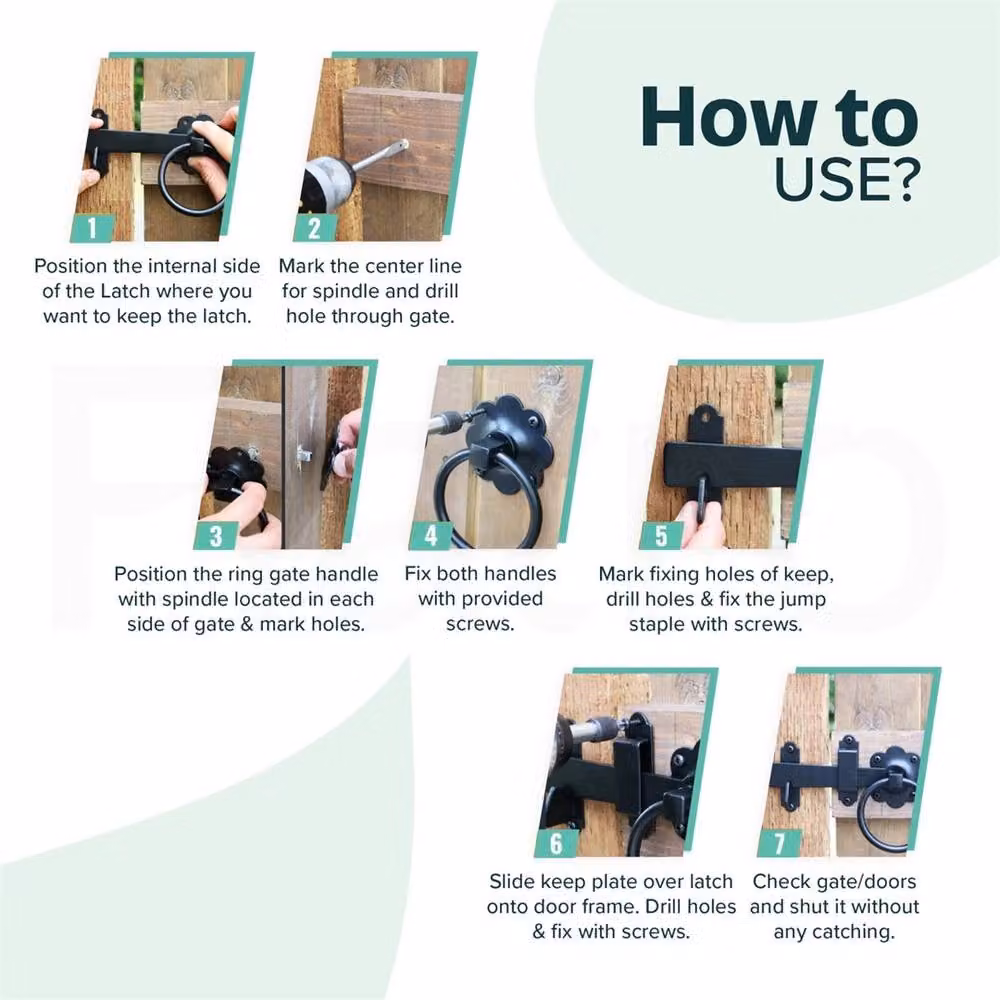 How to USE?

1

Position the internal side of the Latch where you want to keep the latch.

2

Mark the center line for spindle and drill hole through gate.

3

Position the ring gate handle with spindle located in each side of gate & mark holes.

4

Fix both handles with provided screws.

5

Mark fixing holes of keep, drill holes & fix the jump staple with screws.

6

Slide keep plate over latch onto door frame. Drill holes & fix with screws.

7

Check gate/doors and shut it without any catching.