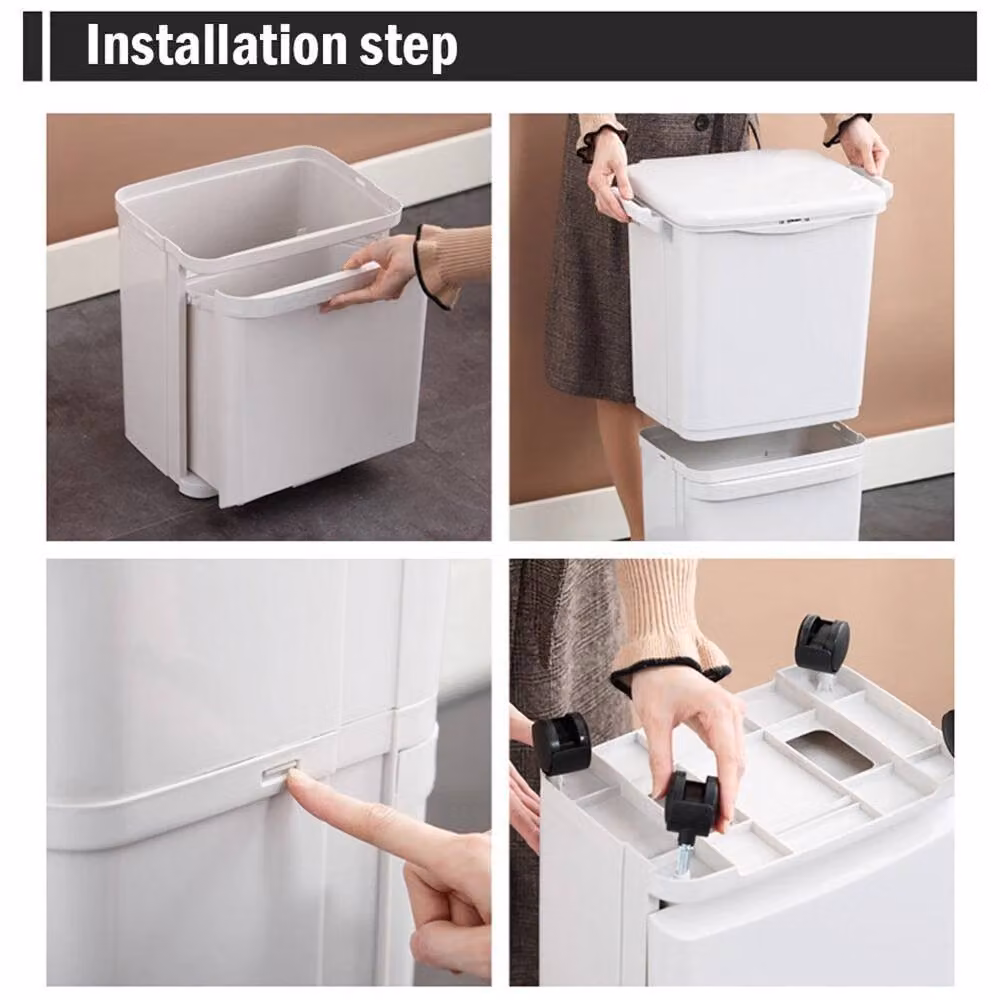 Installation step