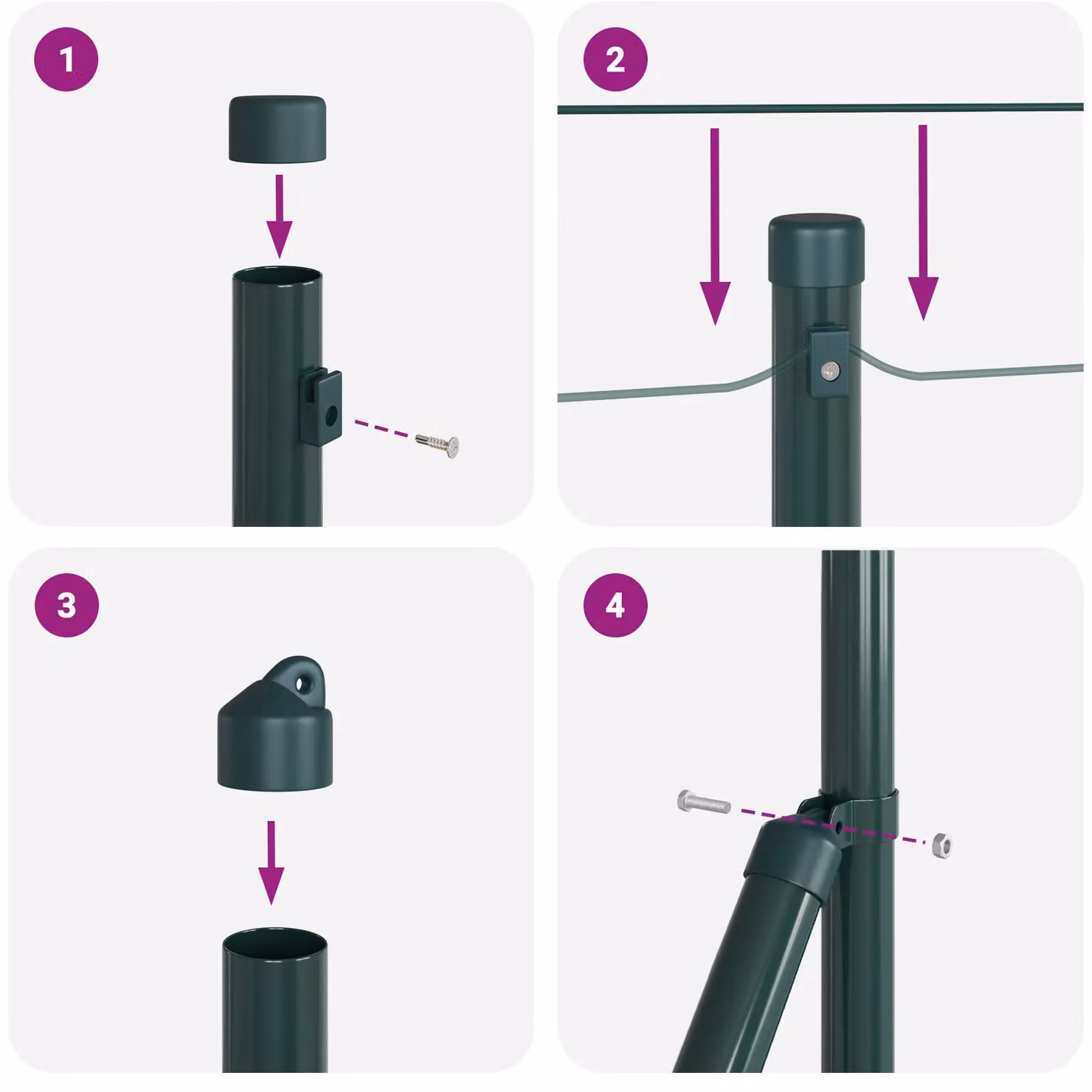 1

2

3

4