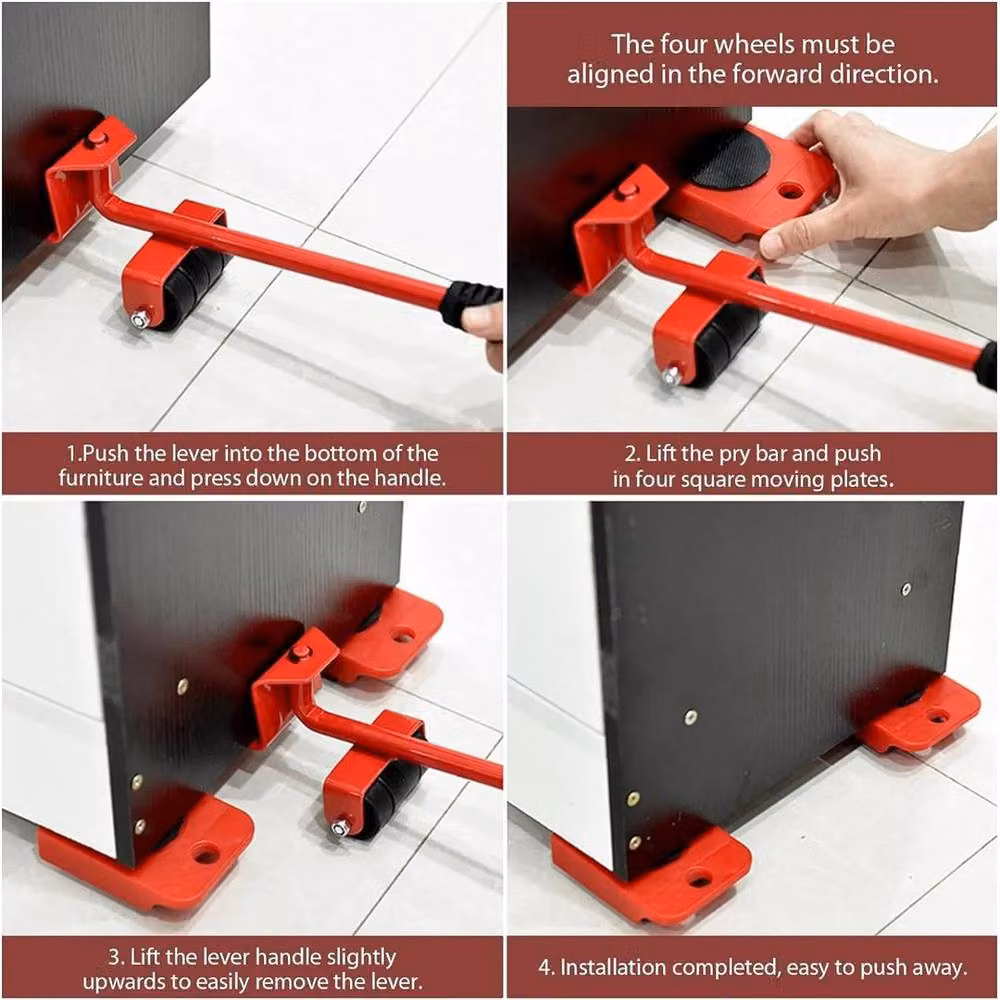 The four wheels must be aligned in the forward direction.

1.Push the lever into the bottom of the furniture and press down on the handle.

2. Lift the pry bar and push in four square moving plates.

3. Lift the lever handle slightly upwards to easily remove the lever.

4. Installation completed, easy to push away.