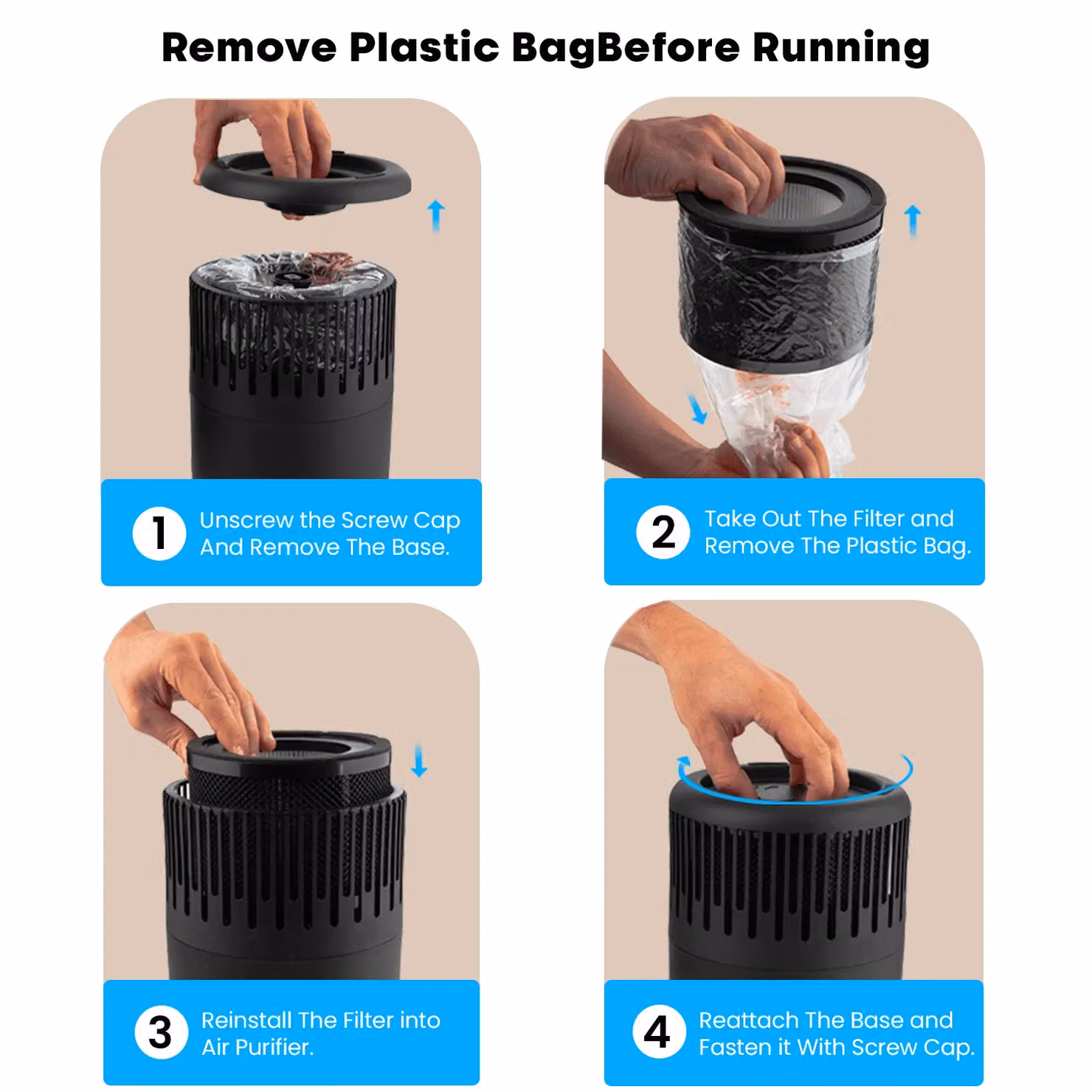 Remove Plastic BagBefore Running

1 Unscrew the Screw Cap And Remove The Base.

2 Take Out The Filter and Remove The Plastic Bag.

3 Reinstall The Filter into Air Purifier.

4 Reattach The Base and Fasten it With Screw Cap.