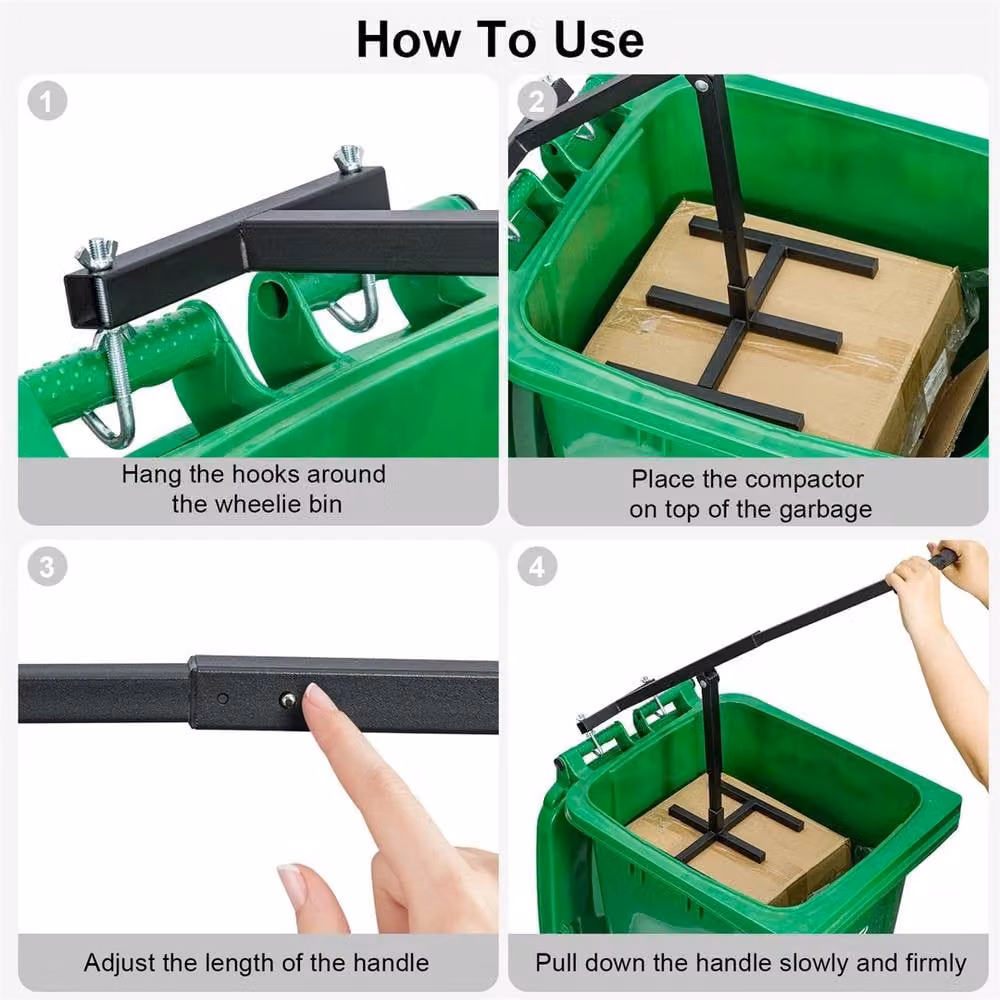 How To Use

1

Hang the hooks around the wheelie bin

2

Place the compactor on top of the garbage

3

Adjust the length of the handle

4

Pull down the handle slowly and firmly