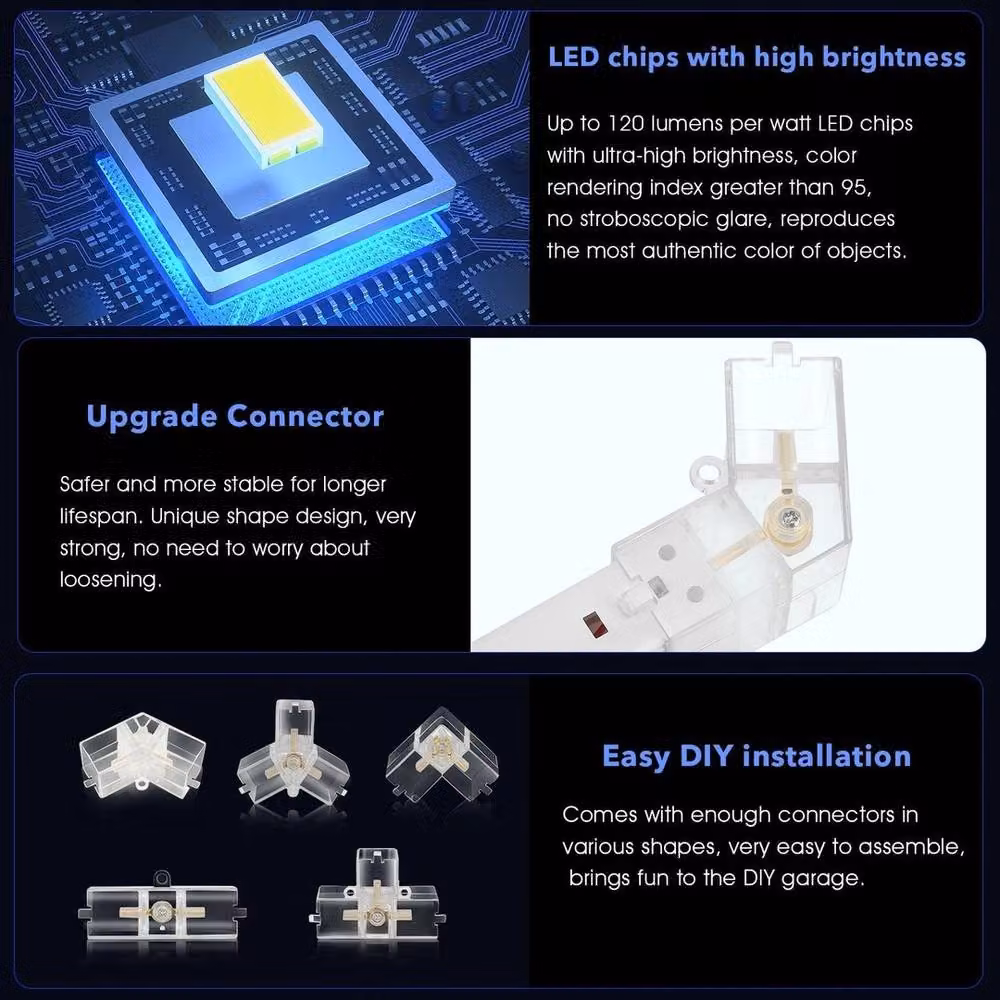 LED chips with high brightness

Up to 120 lumens per watt LED chips with ultra-high brightness, color rendering index greater than 95, no stroboscopic glare, reproduces the most authentic color of objects.

Upgrade Connector

Safer and more stable for longer lifespan. Unique shape design, very strong, no need to worry about loosening.

Easy DIY installation

Comes with enough connectors in various shapes, very easy to assemble, brings fun to the DIY garage.