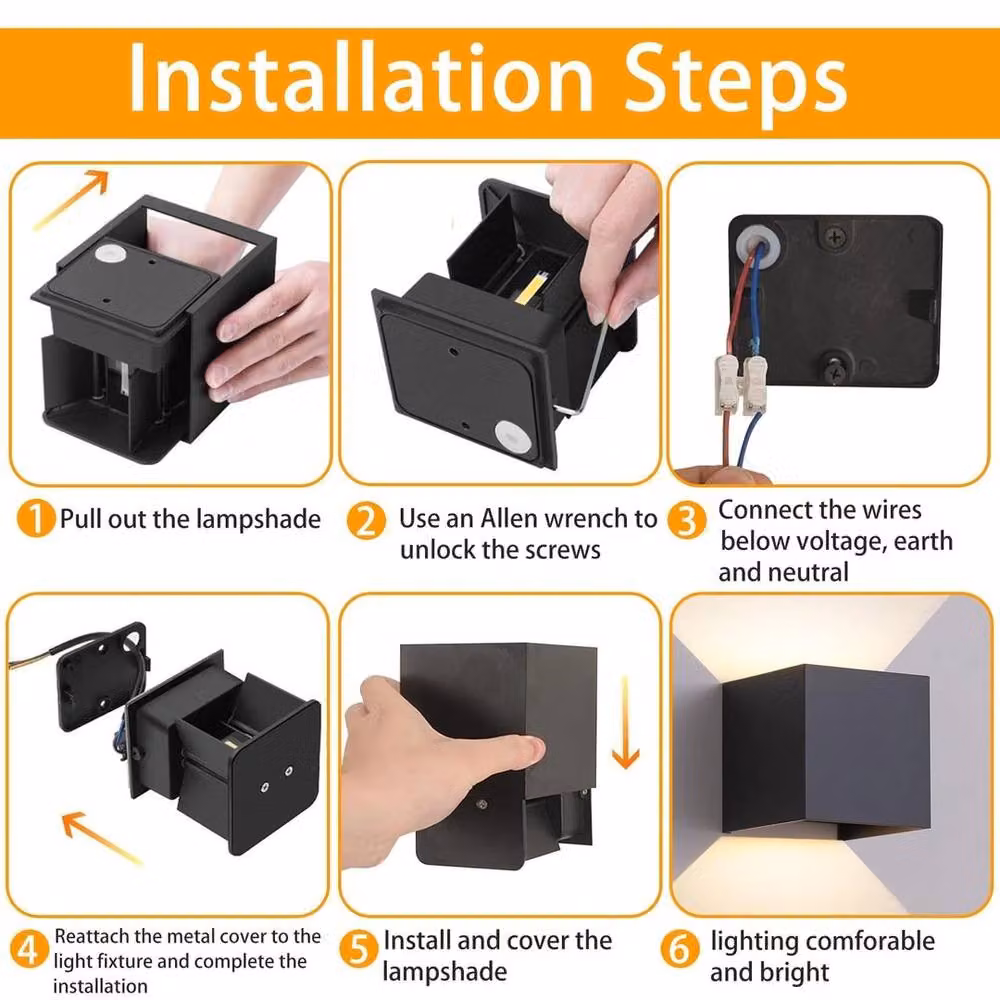 Installation Steps

1 Pull out the lampshade

2 Use an Allen wrench to unlock the screws

3 Connect the wires below voltage, earth and neutral

4 Reattach the metal cover to the light fixture and complete the installation

5 Install and cover the lampshade

6 lighting comforable and bright