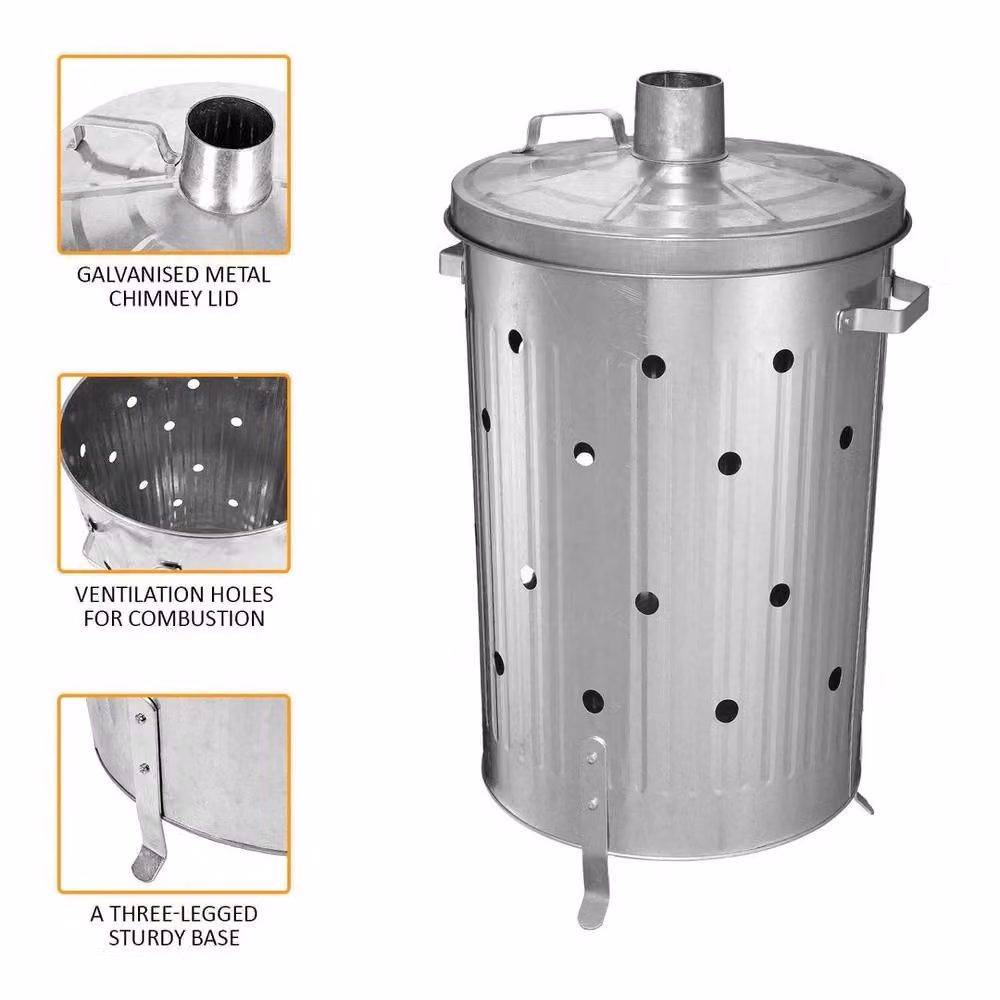 GALVANISED METAL CHIMNEY LID

VENTILATION HOLES FOR COMBUSTION

A THREE-LEGGED STURDY BASE