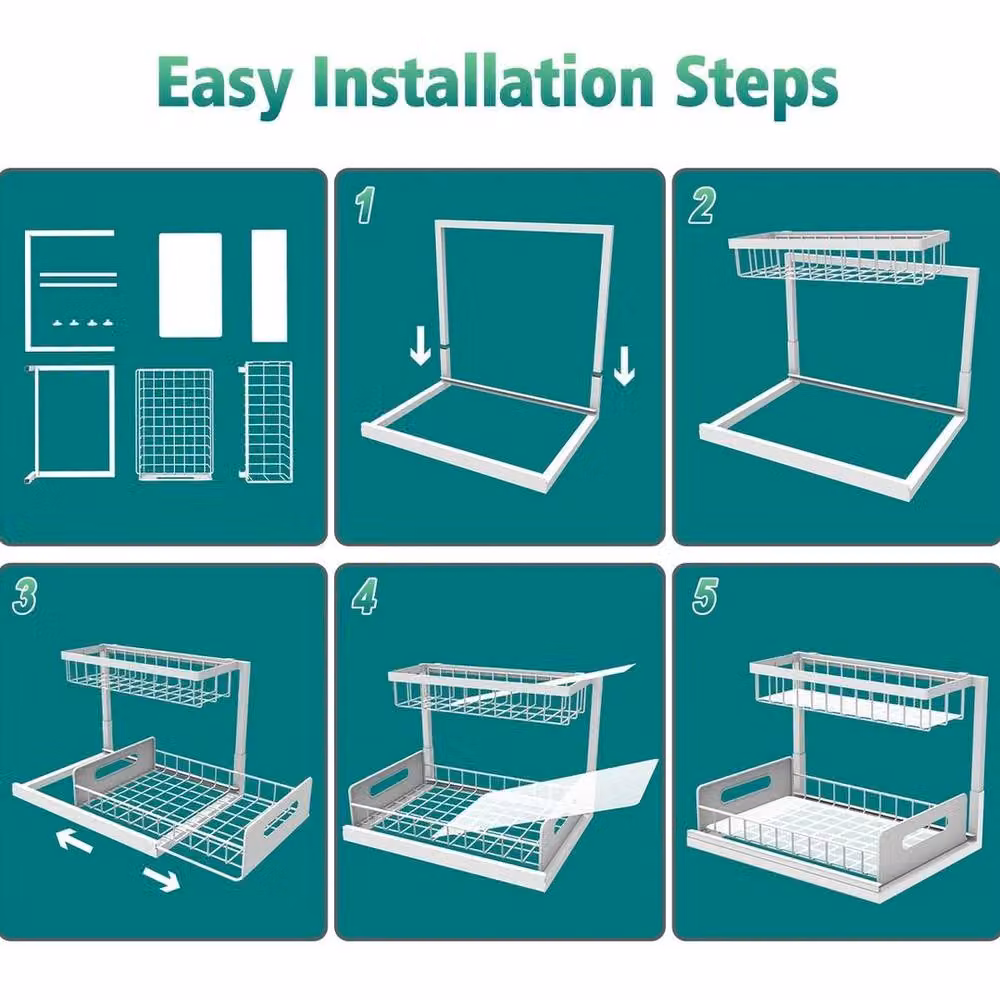 Easy Installation Steps

1

2

3

4

5