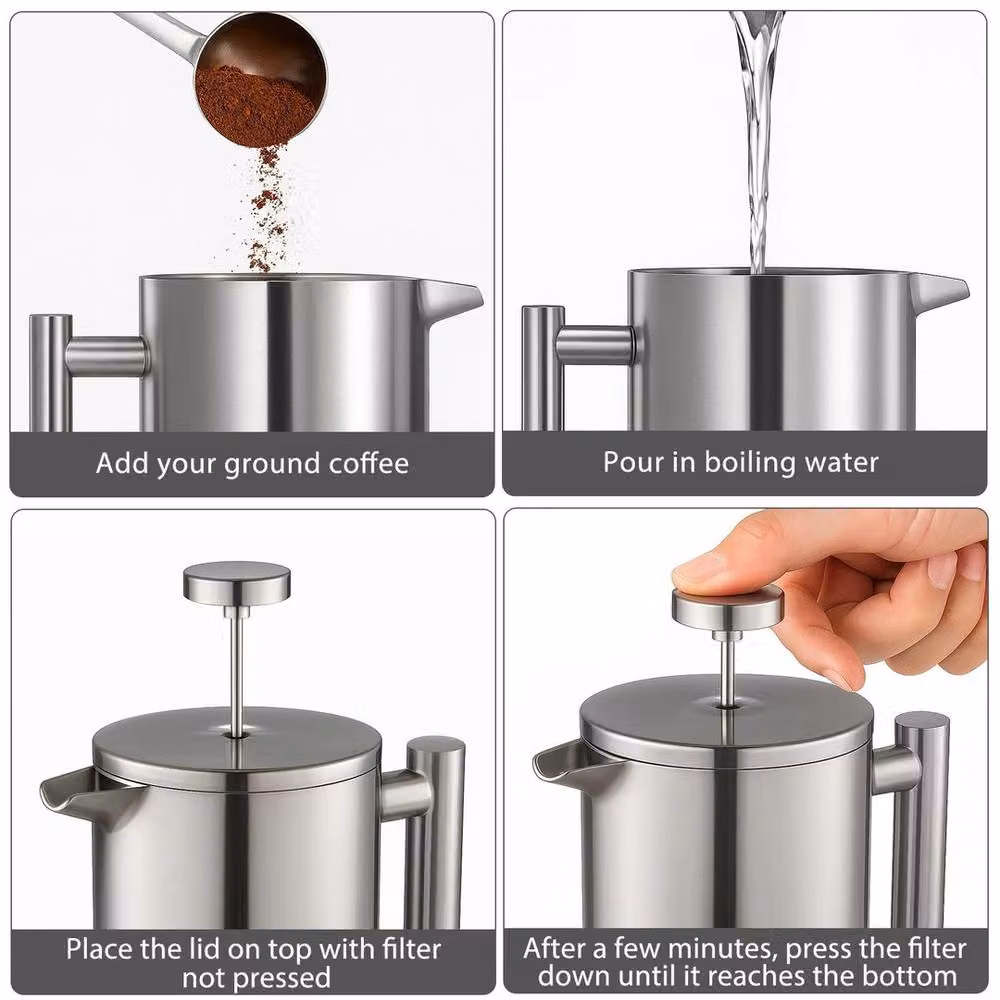 Add your ground coffee

Pour in boiling water

Place the lid on top with filter not pressed

After a few minutes, press the filter down until it reaches the bottom