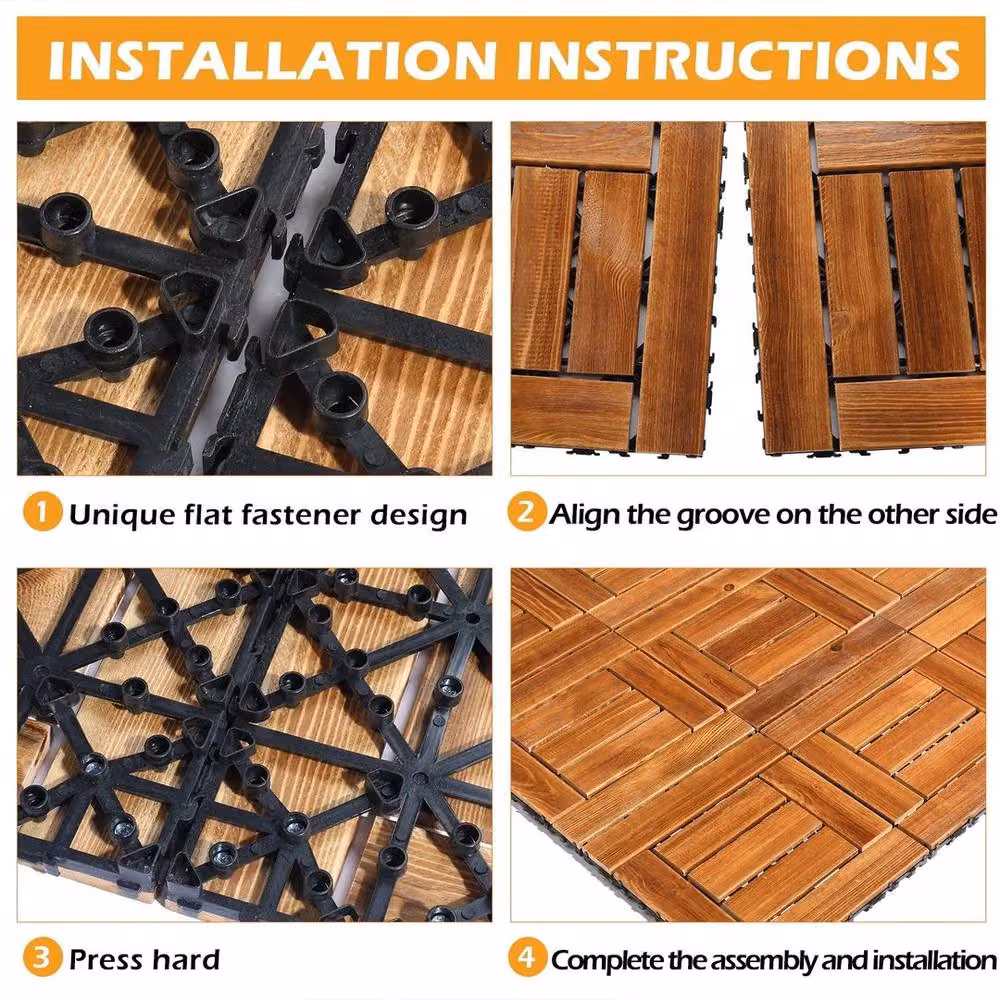 INSTALLATION INSTRUCTIONS

1 Unique flat fastener design

2 Align the groove on the other side

3 Press hard

4 Complete the assembly and installation